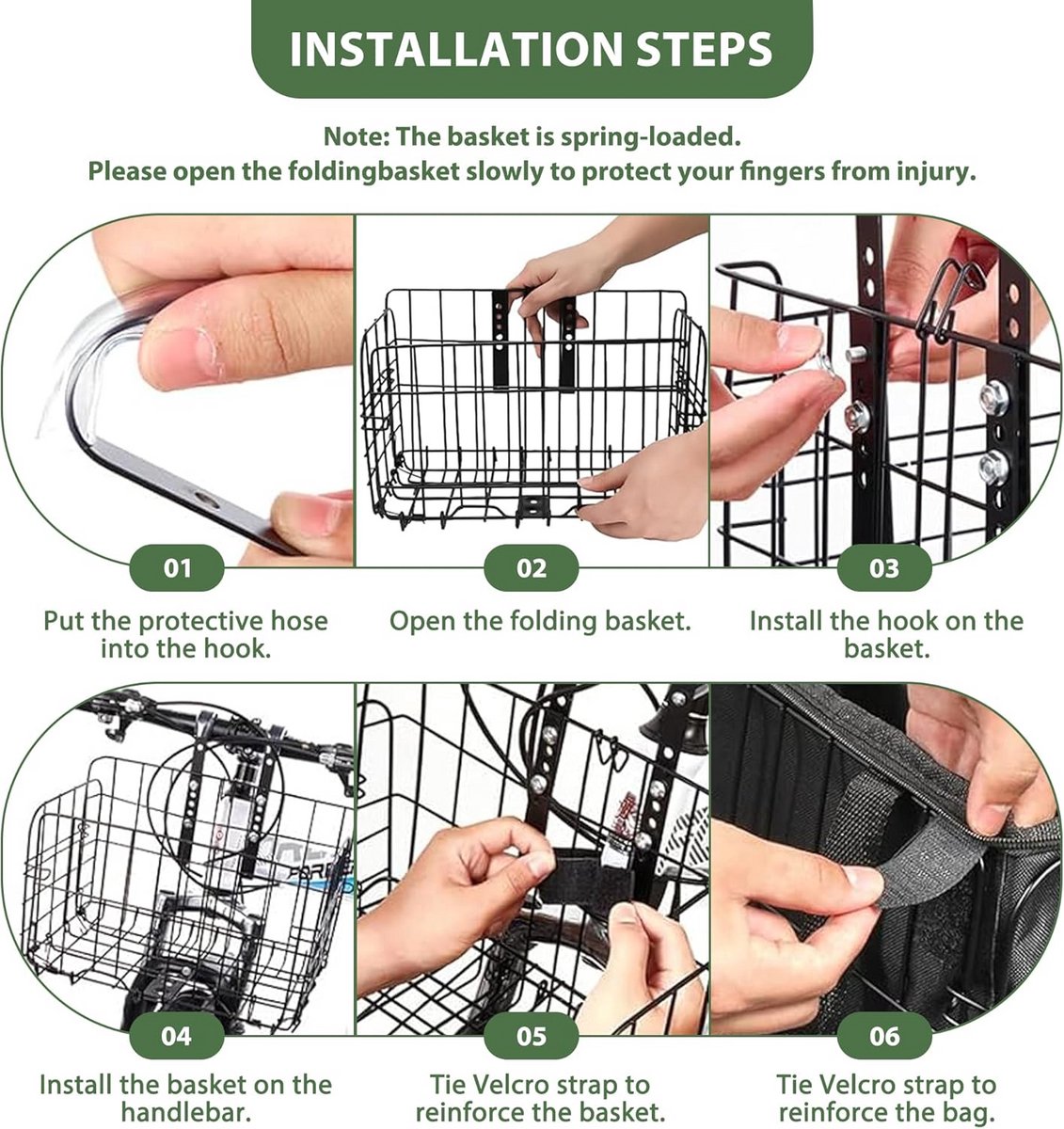 INSTALLATION STEPS

Note: The basket is spring-loaded.
Please open the foldingbasket slowly to protect your fingers from injury.

01
Put the protective hose into the hook.

02
Open the folding basket.

03
Install the hook on the basket.

04
Install the basket on the handlebar.

05
Tie Velcro strap to reinforce the basket.

06
Tie Velcro strap to reinforce the bag.