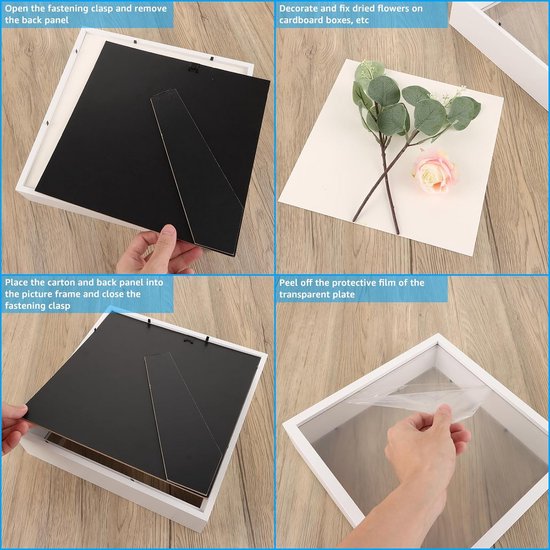 Open the fastening clasp and remove the back panel

Decorate and fix dried flowers on cardboard boxes, etc

Place the carton and back panel into the picture frame and close the fastening clasp

Peel off the protective film of the transparent plate