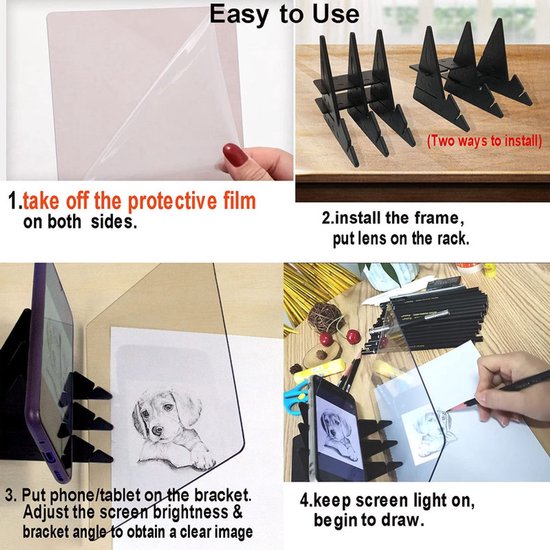 Easy to Use

(Two ways to install)

1.take off the protective film on both sides.

2.install the frame, put lens on the rack.

3. Put phone/tablet on the bracket. Adjust the screen brightness & bracket angle to obtain a clear image

4.keep screen light on, begin to draw.