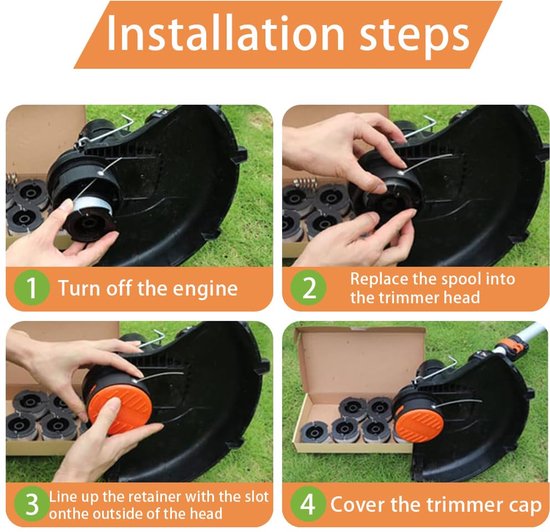 Installation steps

1 Turn off the engine

2 Replace the spool into the trimmer head

3 Line up the retainer with the slot onthe outside of the head

4 Cover the trimmer cap