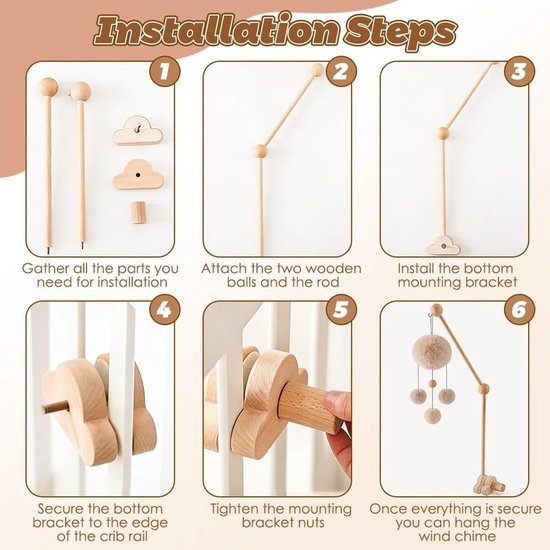 Installation Steps

1
Gather all the parts you need for installation

2
Attach the two wooden balls and the rod

3
Install the bottom mounting bracket

4
Secure the bottom bracket to the edge of the crib rail

5
Tighten the mounting bracket nuts

6
Once everything is secure you can hang the wind chime