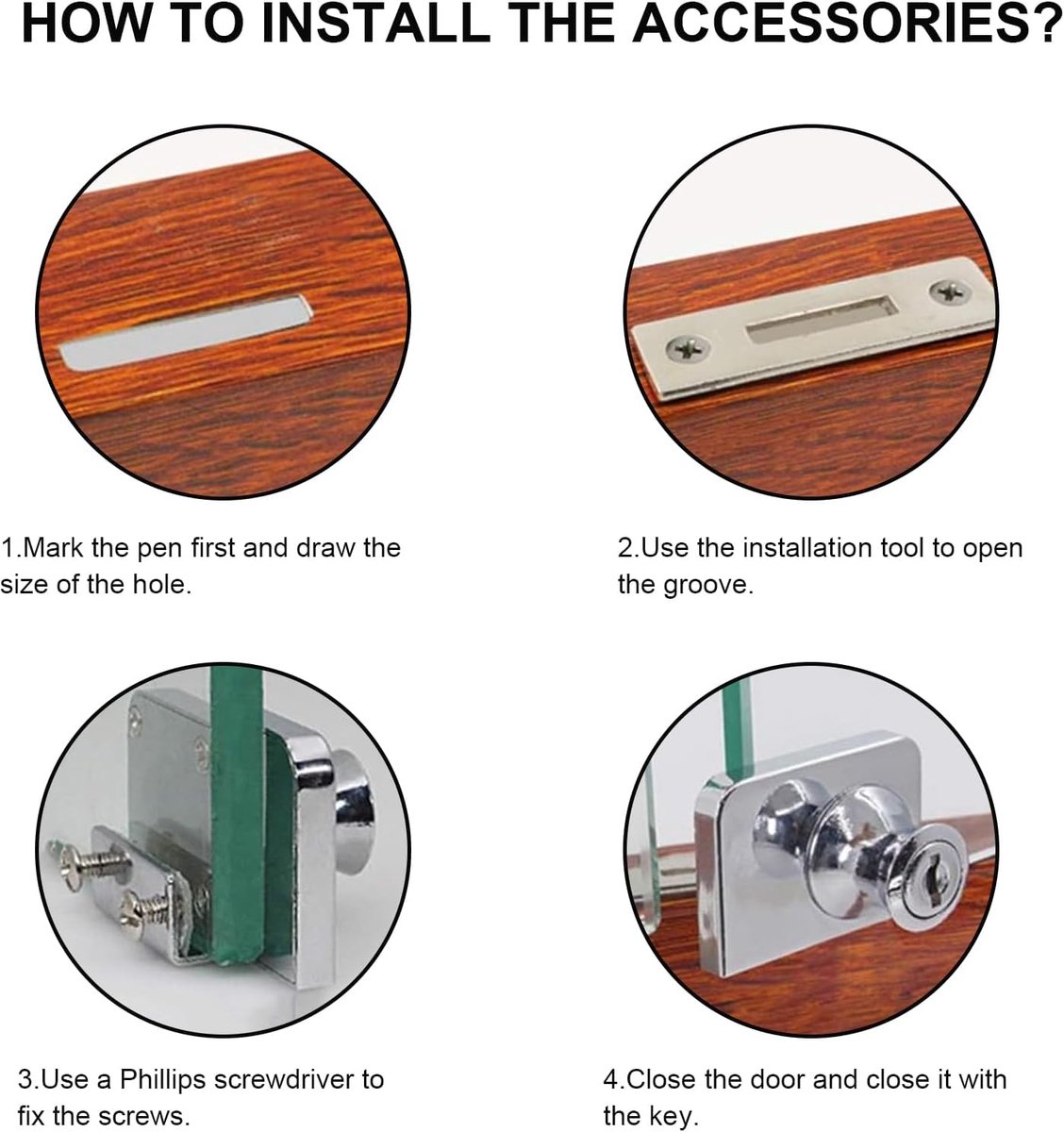 HOW TO INSTALL THE ACCESSORIES?

1.Mark the pen first and draw the size of the hole.

2.Use the installation tool to open the groove.

3.Use a Phillips screwdriver to fix the screws.

4.Close the door and close it with the key.