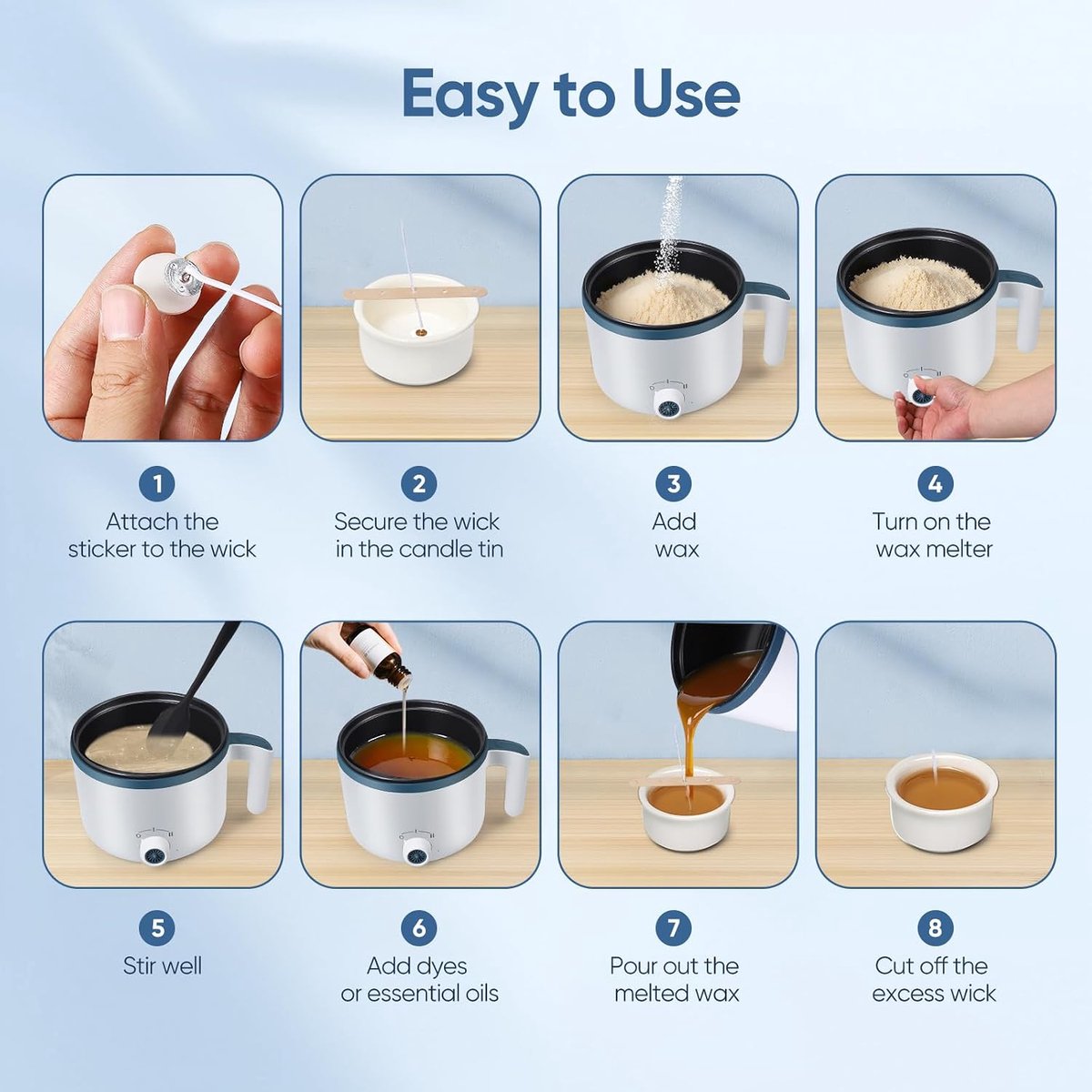 Easy to Use

1
Attach the
sticker to the wick

2
Secure the wick
in the candle tin

3
Add
wax

4
Turn on the
wax melter

5
Stir well

6
Add dyes
or essential oils

7
Pour out the
melted wax

8
Cut off the
excess wick