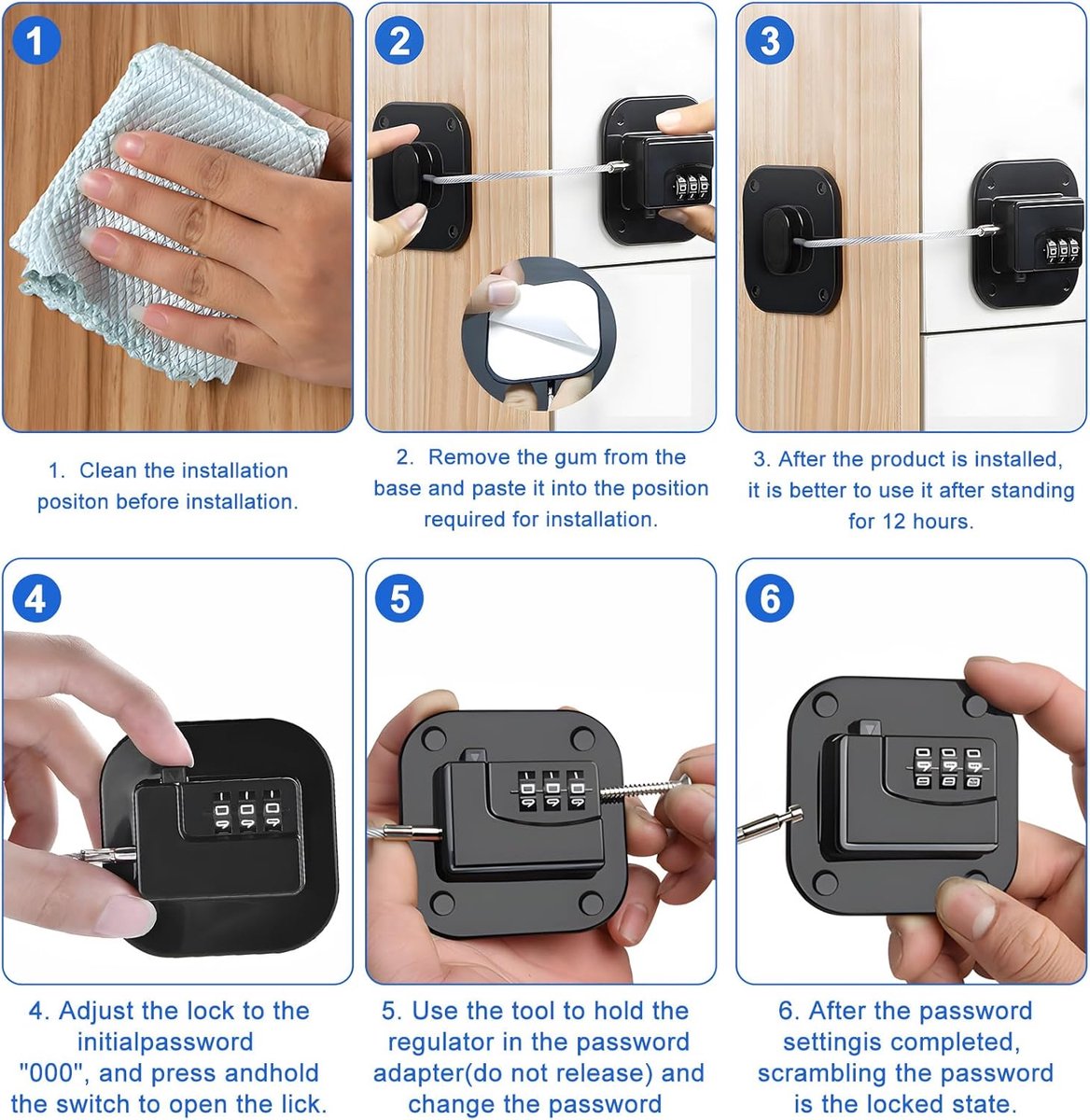 1

2

3

1. Clean the installation positon before installation.

2. Remove the gum from the base and paste it into the position required for installation.

3. After the product is installed, it is better to use it after standing for 12 hours.

4

5

6

4. Adjust the lock to the initialpassword "000", and press andhold the switch to open the lick.

5. Use the tool to hold the regulator in the password adapter(do not release) and change the password

6. After the password settingis completed, scrambling the password is the locked state.