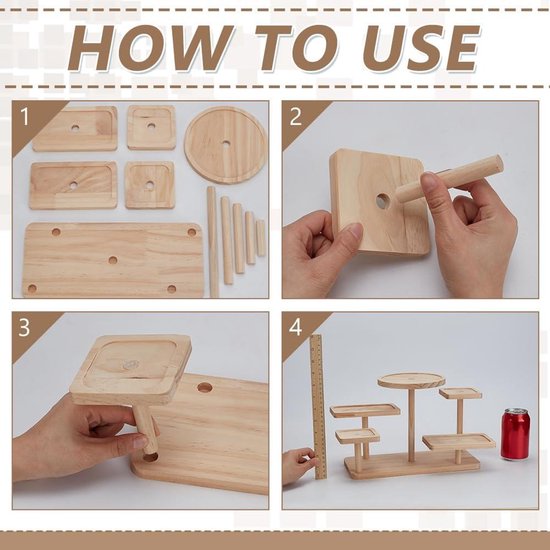 HOW TO USE

1

2

3

4