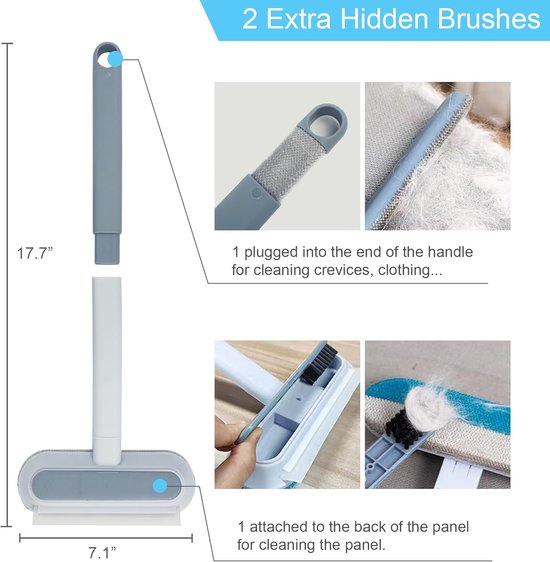 2 Extra Hidden Brushes

17.7”

1 plugged into the end of the handle for cleaning crevices, clothing...

1 attached to the back of the panel for cleaning the panel.

7.1”