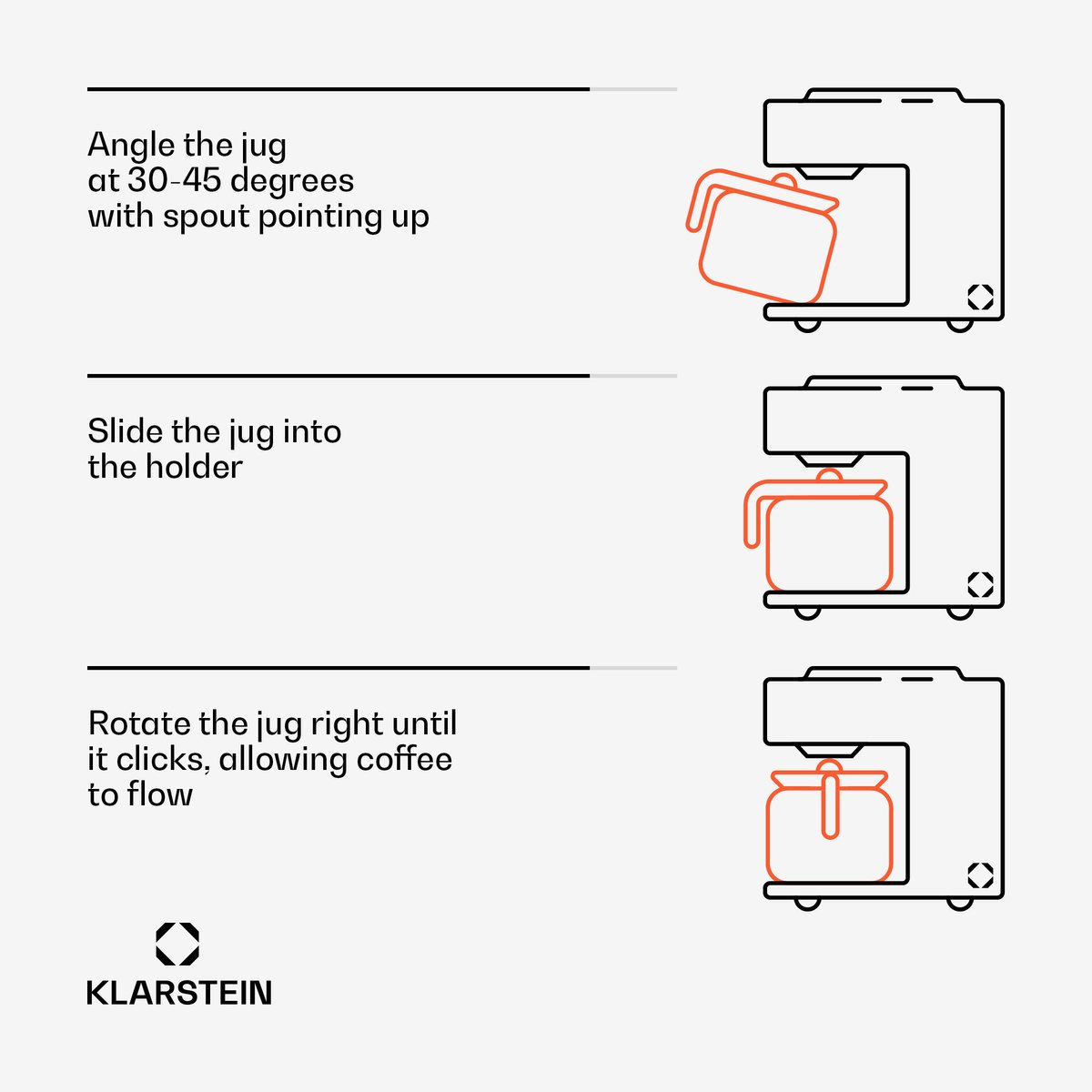 Angle the jug at 30-45 degrees with spout pointing up

Slide the jug into the holder

Rotate the jug right until it clicks, allowing coffee to flow

KLARSTEIN