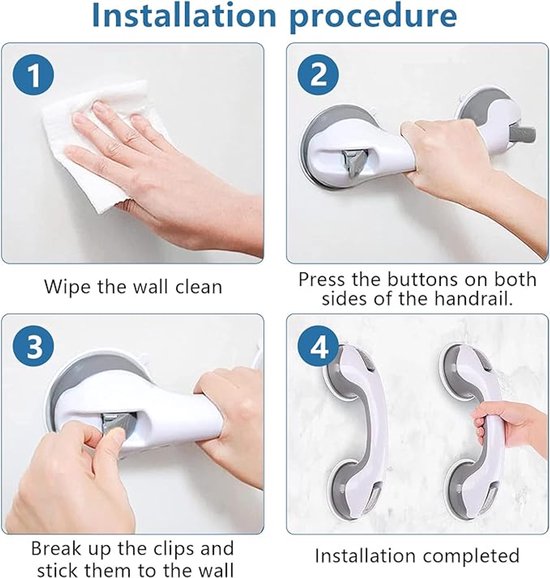 Installation procedure

1

Wipe the wall clean

2

Press the buttons on both sides of the handrail.

3

Break up the clips and stick them to the wall

4

Installation completed