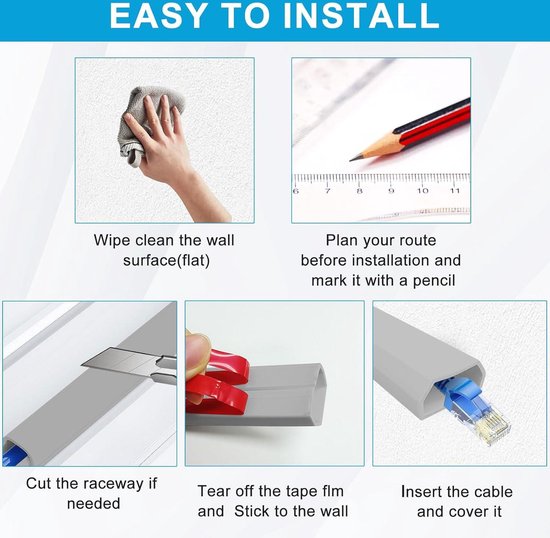 EASY TO INSTALL

6 7 8 9 10 11

Wipe clean the wall surface(flat)

Plan your route before installation and mark it with a pencil

Cut the raceway if needed

Tear off the tape flm and Stick to the wall

Insert the cable and cover it