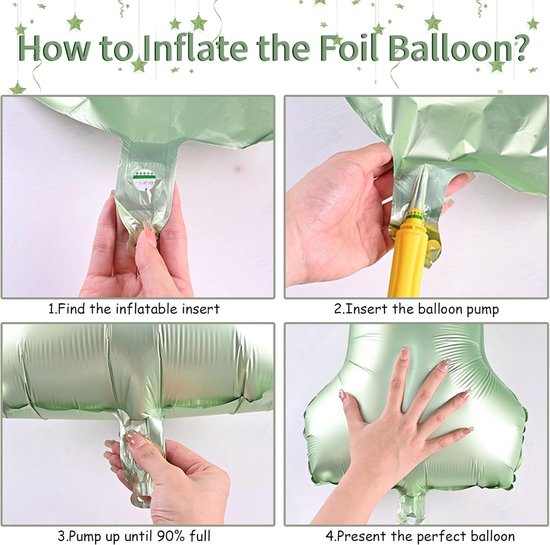 How to Inflate the Foil Balloon?

1.Find the inflatable insert

2.Insert the balloon pump

3.Pump up until 90% full

4.Present the perfect balloon