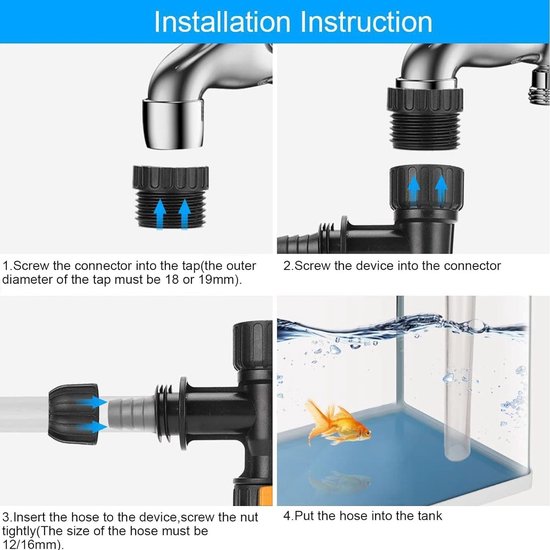 Installation Instruction

1.Screw the connector into the tap(the outer diameter of the tap must be 18 or 19mm).

2.Screw the device into the connector

3.Insert the hose to the device,screw the nut tightly(The size of the hose must be 12/16mm).

4.Put the hose into the tank