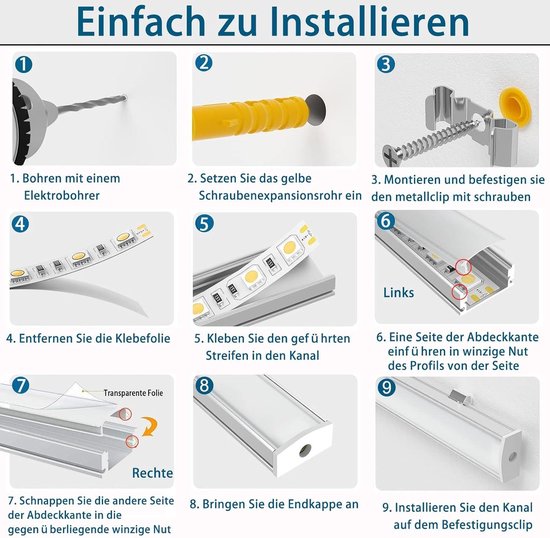 Einfach zu Installieren

1

1. Bohren mit einem Elektrobohrer

2

2. Setzen Sie das gelbe Schraubenexpansionsrohr ein

3

3. Montieren und befestigen sie den metallclip mit schrauben

4

4. Entfernen Sie die Klebefolie

5

5. Kleben Sie den gef ü hrten Streifen in den Kanal

6

Links

6. Eine Seite der Abdeckkante einf ü hren in winzige Nut des Profils von der Seite

7

Transparente Folie

Rechte

7. Schnappen Sie die andere Seite der Abdeckkante in die gegen ü berliegende winzige Nut

8

8. Bringen Sie die Endkappe an

9

9. Installieren Sie den Kanal auf dem Befestigungsclip