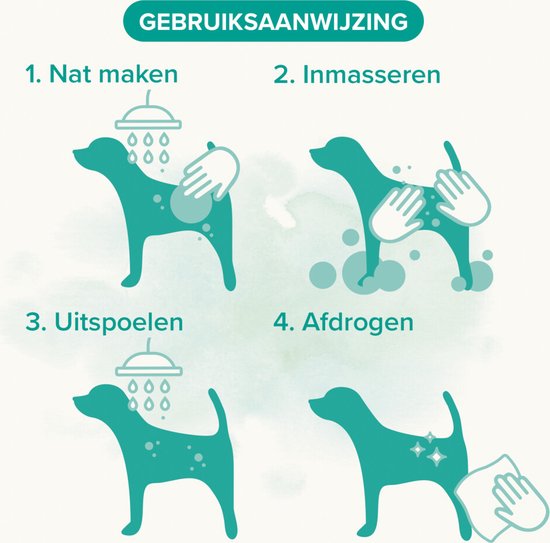 GEBRUIKSAANWIJZING

1. Nat maken

2. Inmasseren

3. Uitspoelen

4. Afdrogen