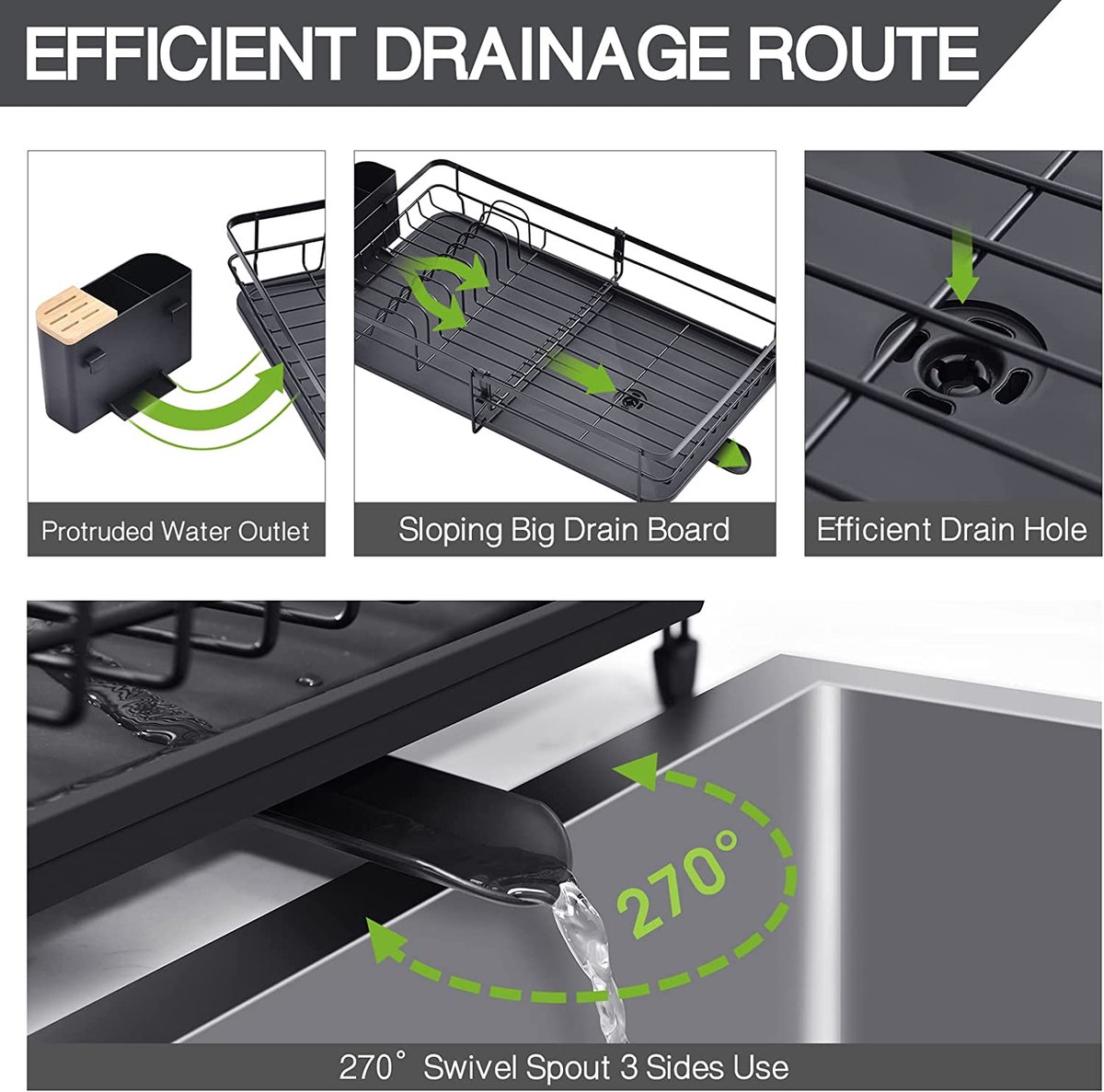 EFFICIENT DRAINAGE ROUTE

Protruded Water Outlet

Sloping Big Drain Board

Efficient Drain Hole

270°

270° Swivel Spout 3 Sides Use