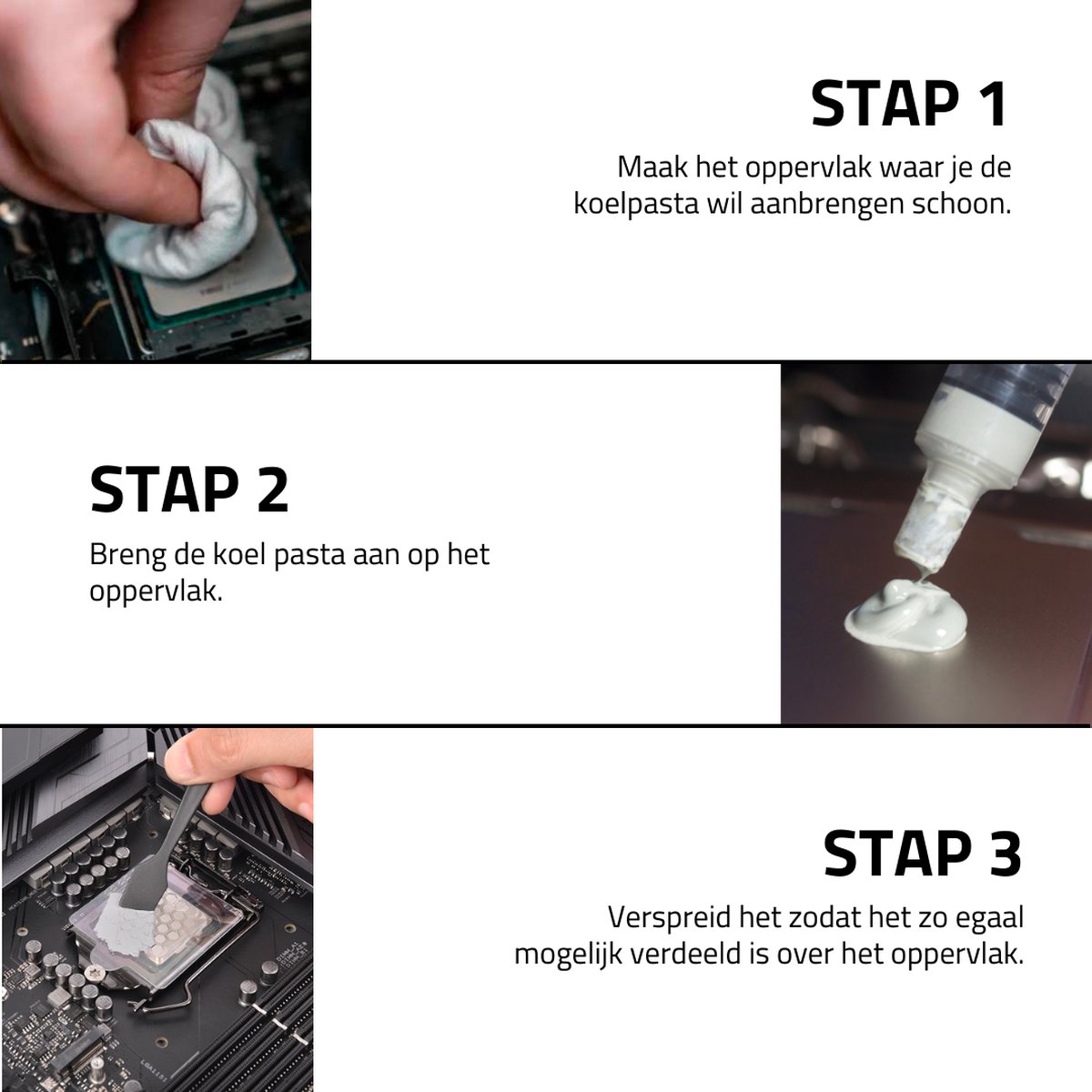 STAP 1

Maak het oppervlak waar je de koelpasta wil aanbrengen schoon.

STAP 2

Breng de koel pasta aan op het oppervlak.

STAP 3

Verspreid het zodat het zo egaal mogelijk verdeeld is over het oppervlak.