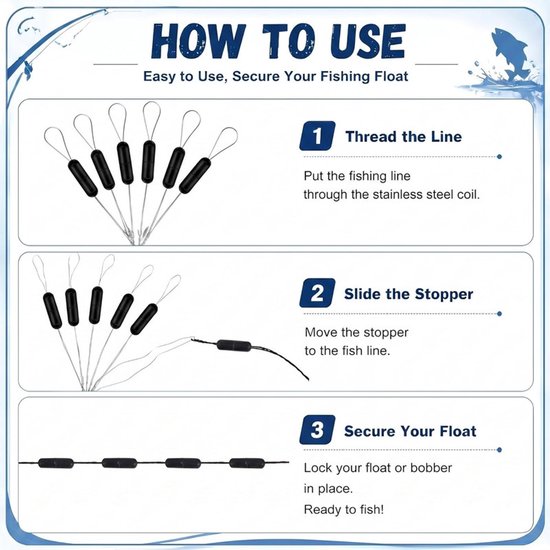 HOW TO USE

Easy to Use, Secure Your Fishing Float

1 Thread the Line

Put the fishing line through the stainless steel coil.

2 Slide the Stopper

Move the stopper to the fish line.

3 Secure Your Float

Lock your float or bobber in place.
Ready to fish!