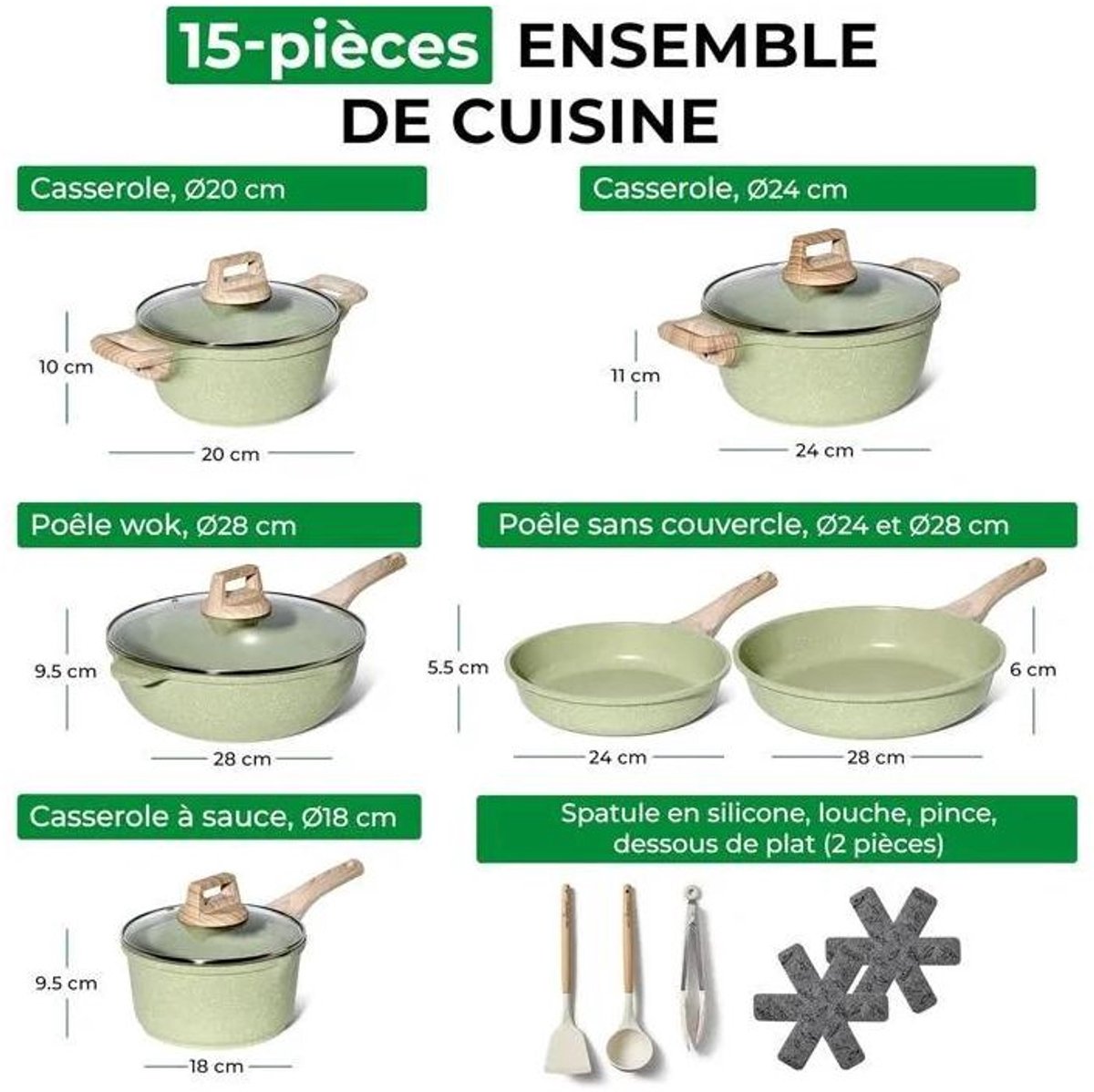 15-pièces ENSEMBLE DE CUISINE

Casserole, Ø20 cm

10 cm

20 cm

Casserole, Ø24 cm

11 cm

24 cm

Poêle wok, Ø28 cm

9.5 cm

28 cm

Poêle sans couvercle, Ø24 et Ø28 cm

5.5 cm

6 cm

24 cm

28 cm

Casserole à sauce, Ø18 cm

9.5 cm

18 cm

Spatule en silicone, louche, pince, dessous de plat (2 pièces)