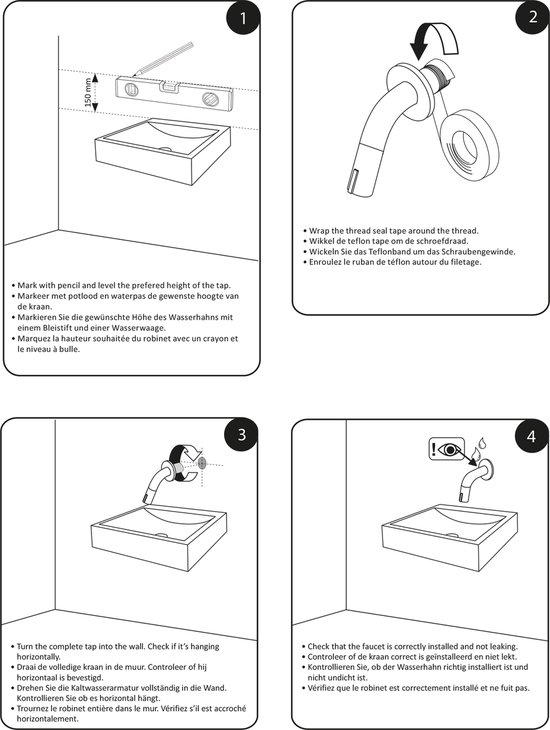 1

150 mm

• Mark with pencil and level the prefered height of the tap.
• Markeer met potlood en waterpas de gewenste hoogte van de kraan.
• Markieren Sie die gewünschte Höhe des Wasserhahns mit einem Bleistift und einer Wasserwaage.
• Marquez la hauteur souhaitée du robinet avec un crayon et le niveau à bulle.

2

• Wrap the thread seal tape around the thread.
• Wikkel de teflon tape om de schroefdraad.
• Wickeln Sie das Teflonband um das Schraubengewinde.
• Enroulez le ruban de téflon autour du filetage.

3

• Turn the complete tap into the wall. Check if it's hanging horizontally.
• Draai de volledige kraan in de muur. Controleer of hij horizontaal is bevestigd.
• Drehen Sie die Kaltwasserarmatur vollständig in die Wand. Kontrollieren Sie ob es horizontal hängt.
• Trournez le robinet entière dans le mur. Vérifiez s'il est accroché horizontalement.

4

!

• Check that the faucet is correctly installed and not leaking.
• Controleer of de kraan correct is geïnstalleerd en niet lekt.
• Kontrollieren Sie, ob der Wasserhahn richtig installiert ist und nicht undicht ist.
• Vérifiez que le robinet est correctement installé et ne fuit pas.