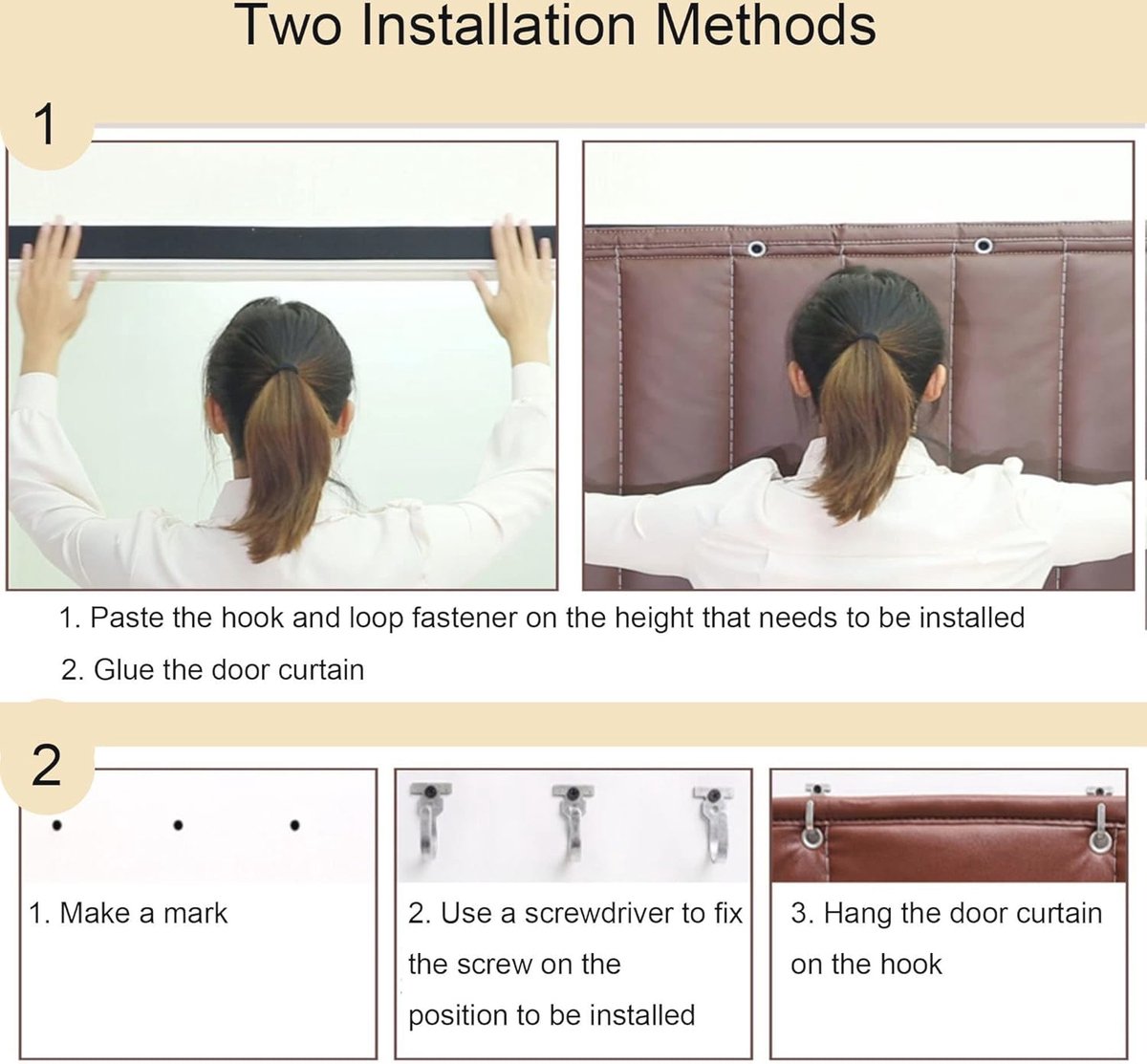 Two Installation Methods

1

1. Paste the hook and loop fastener on the height that needs to be installed

2. Glue the door curtain

2

1. Make a mark

2. Use a screwdriver to fix the screw on the position to be installed

3. Hang the door curtain on the hook