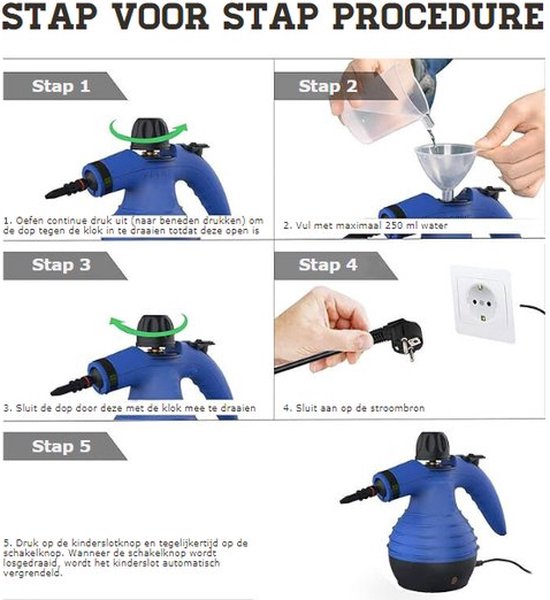 STAP VOOR STAP PROCEDURE

Stap 1

1. Oefen continue druk uit (naar beneden drukken) om de dop tegen de klok in te draaien totdat deze open is

Stap 2

2. Vul met maximaal 250 ml water

Stap 3

3. Sluit de dop door deze met de klok mee te draaien

Stap 4

4. Sluit aan op de stroombron

Stap 5

5. Druk op de kinderslotknop en tegelijkertijd op de schakelknop. Wanneer de schakelknop wordt losgedraaid, wordt het kinderslot automatisch vergrendeld.