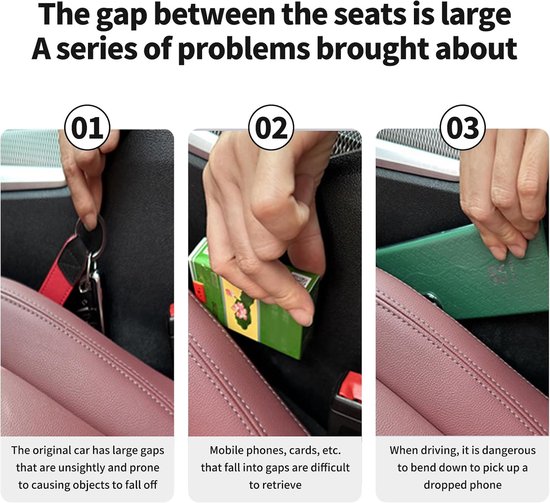 The gap between the seats is large
A series of problems brought about

01

The original car has large gaps that are unsightly and prone to causing objects to fall off

02

Mobile phones, cards, etc. that fall into gaps are difficult to retrieve

03

When driving, it is dangerous to bend down to pick up a dropped phone