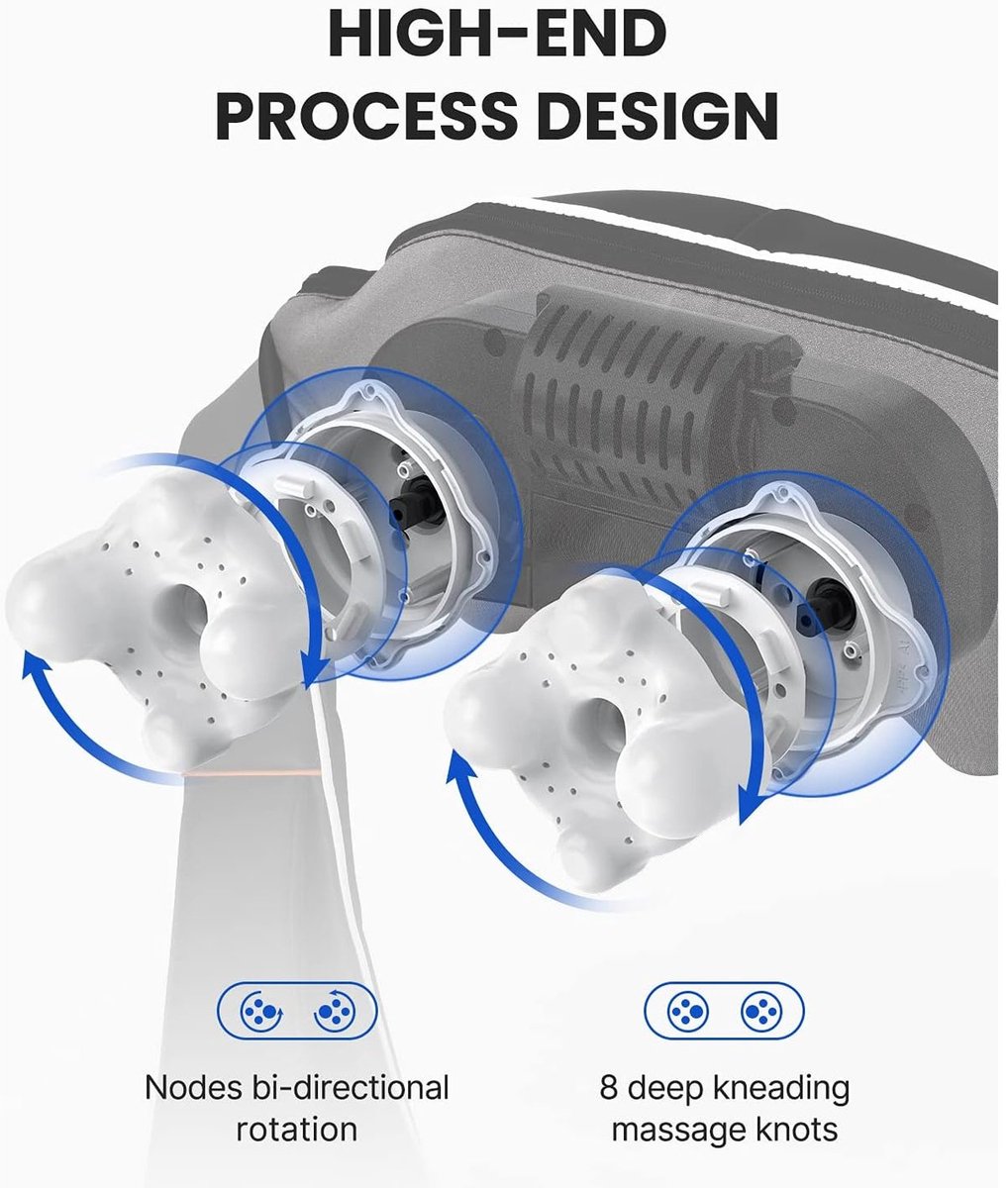 HIGH-END PROCESS DESIGN

Nodes bi-directional rotation

8 deep kneading massage knots