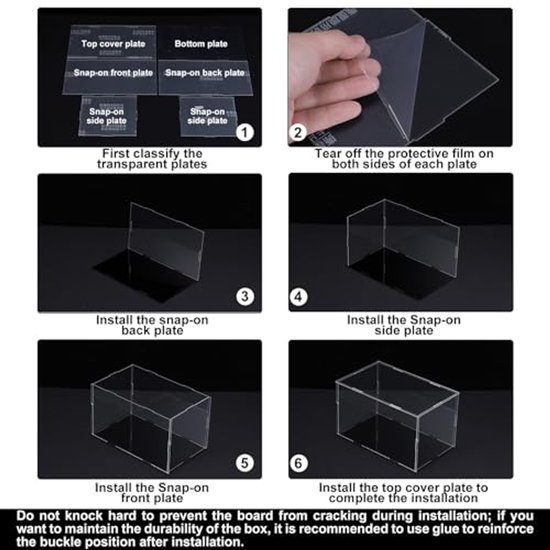 Top cover plate
Bottom plate
Snap-on front plate
Snap-on back plate
Snap-on side plate
Snap-on side plate
1

First classify the transparent plates

2

Tear off the protective film on both sides of each plate

3

Install the snap-on back plate

4

Install the Snap-on side plate

5

Install the Snap-on front plate

6

Install the top cover plate to complete the installation

Do not knock hard to prevent the board from cracking during installation; if you want to maintain the durability of the box, it is recommended to use glue to reinforce the buckle position after installation.