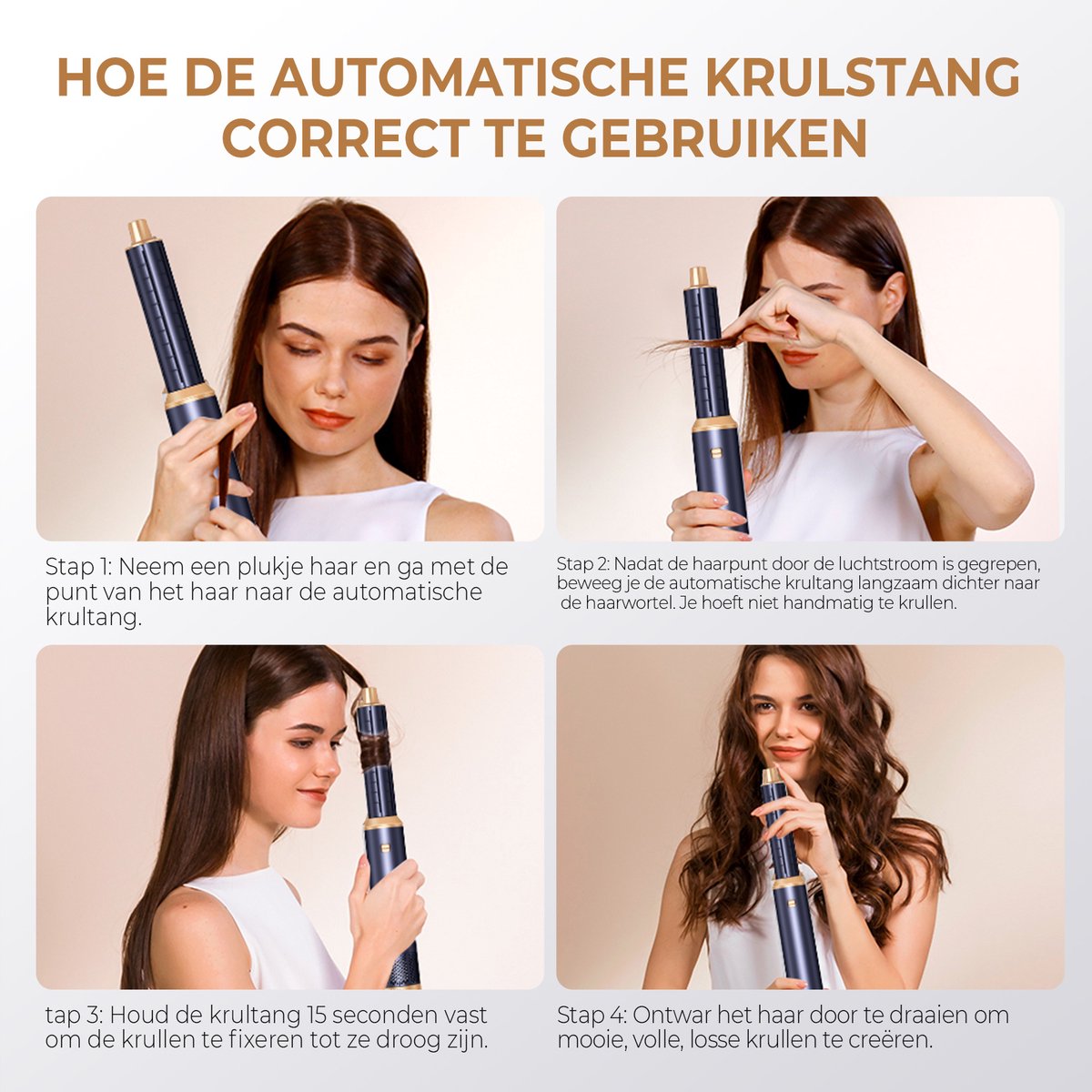 HOE DE AUTOMATISCHE KRULSTANG CORRECT TE GEBRUIKEN

Stap 1: Neem een plukje haar en ga met de punt van het haar naar de automatische krultang.

Stap 2: Nadat de haarpunt door de luchtstroom is gegrepen, beweeg je de automatische krultang langzaam dichter naar de haarwortel. Je hoeft niet handmatig te krullen.

tap 3: Houd de krultang 15 seconden vast om de krullen te fixeren tot ze droog zijn.

Stap 4: Ontwar het haar door te draaien om mooie, volle, losse krullen te creëren.