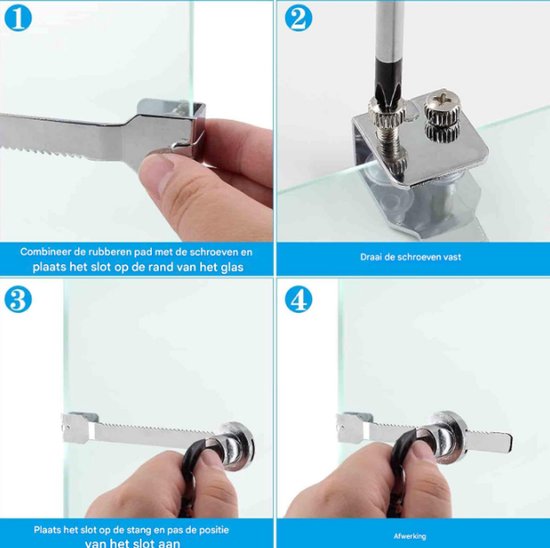 1

Combineer de rubberen pad met de schroeven en plaats het slot op de rand van het glas

2

Draai de schroeven vast

3

Plaats het slot op de stang en pas de positie van het slot aan

4

Afwerking