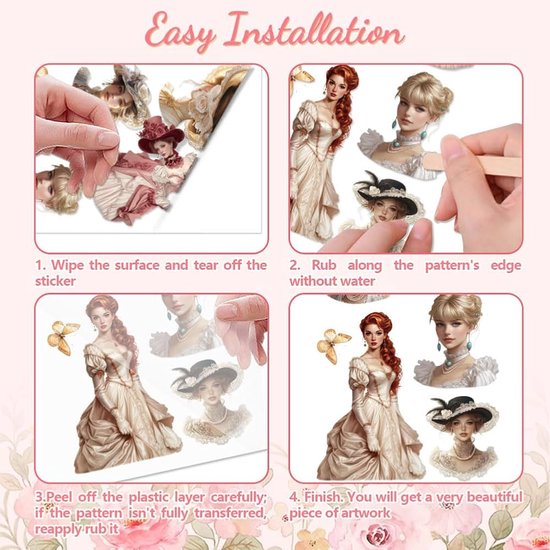 Easy Installation

1. Wipe the surface and tear off the sticker

2. Rub along the pattern's edge without water

3.Peel off the plastic layer carefully; if the pattern isn't fully transferred, reapply rub it

4. Finish. You will get a very beautiful piece of artwork