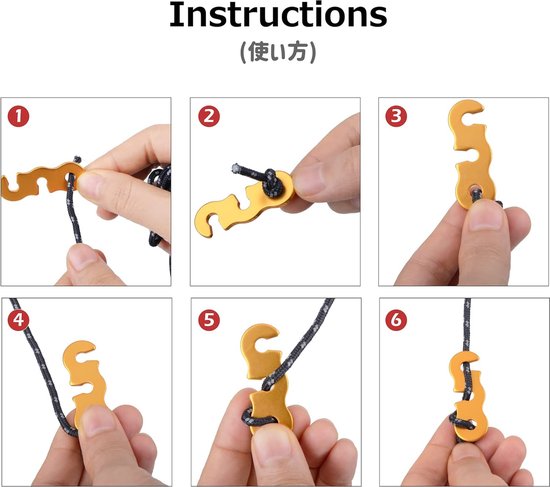 Instructions
(使い方)

1

2

3

4

5

6