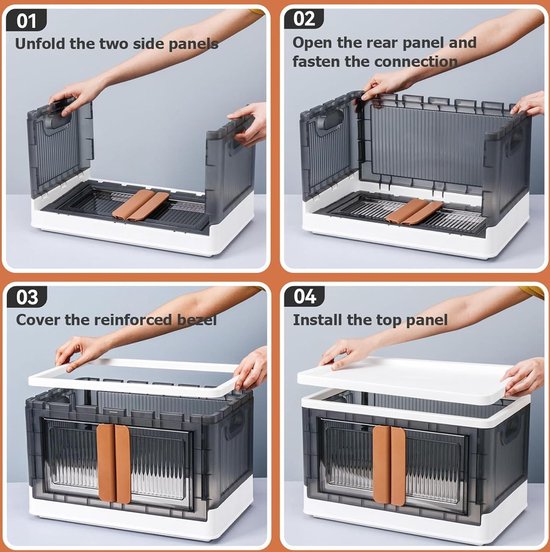 01
Unfold the two side panels

02
Open the rear panel and fasten the connection

03
Cover the reinforced bezel

04
Install the top panel