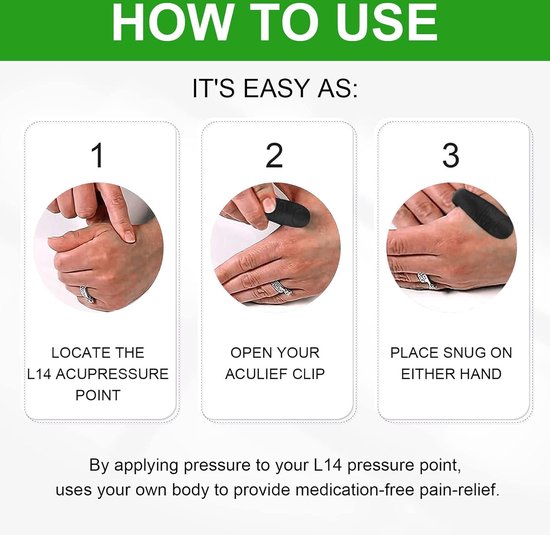 HOW TO USE

IT'S EASY AS:

1

LOCATE THE L14 ACUPRESSURE POINT

2

OPEN YOUR ACULIEF CLIP

3

PLACE SNUG ON EITHER HAND

By applying pressure to your L14 pressure point, uses your own body to provide medication-free pain-relief.