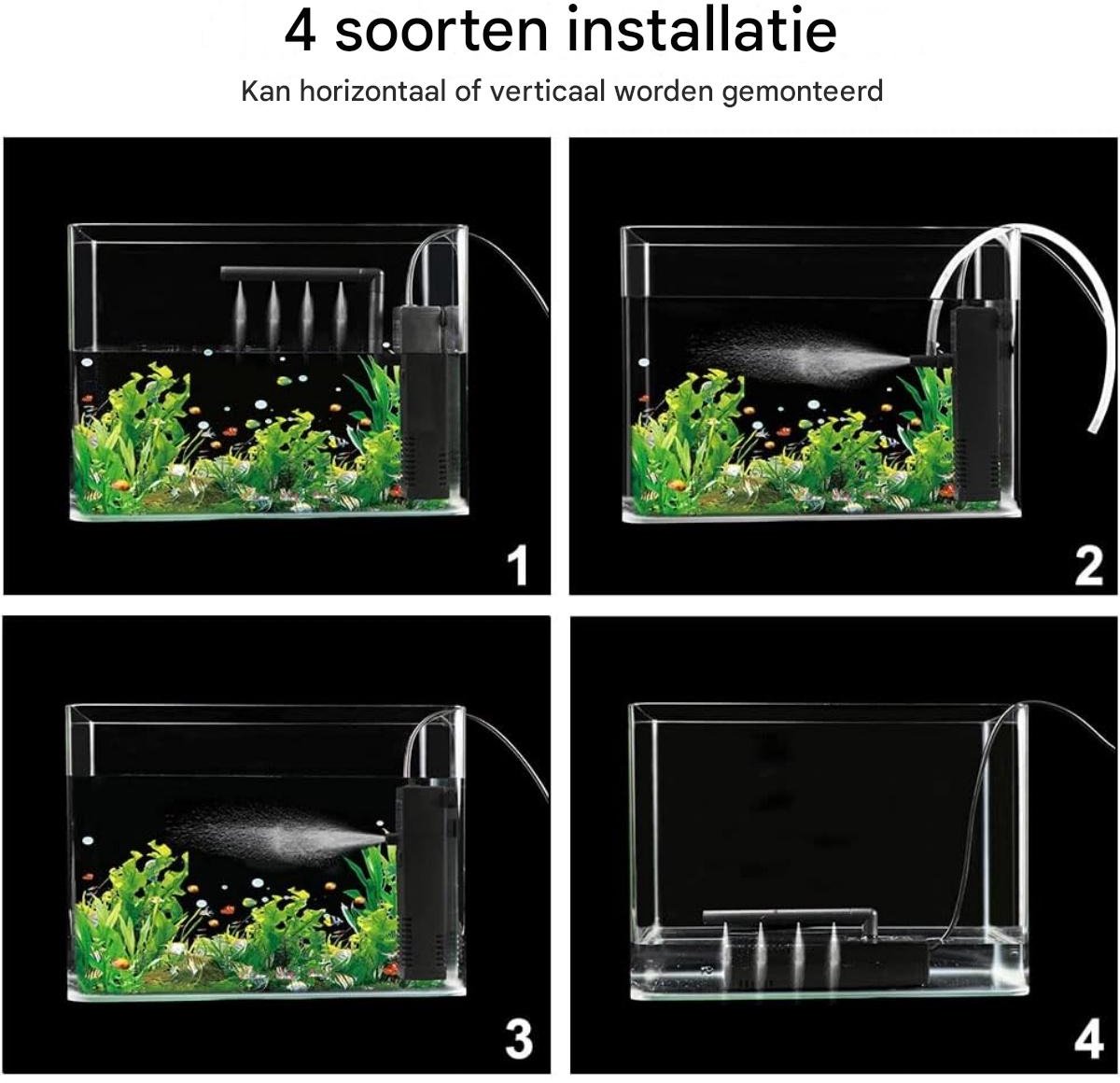 4 soorten installatie

Kan horizontaal of verticaal worden gemonteerd

1

2

3

4