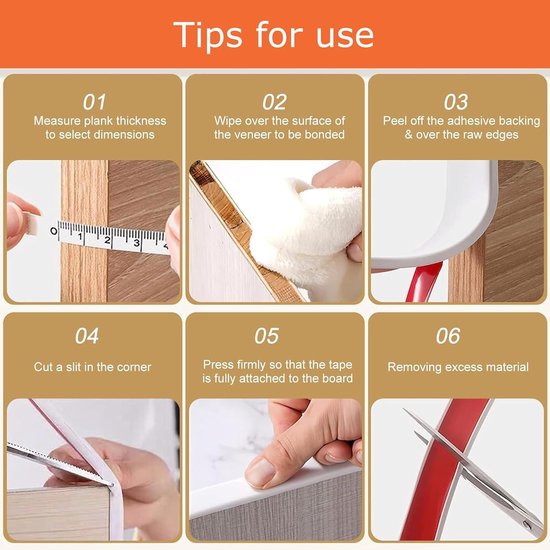 Tips for use

01
Measure plank thickness to select dimensions

0 1 2 3 4

02
Wipe over the surface of the veneer to be bonded

03
Peel off the adhesive backing & over the raw edges

04
Cut a slit in the corner

05
Press firmly so that the tape is fully attached to the board

06
Removing excess material