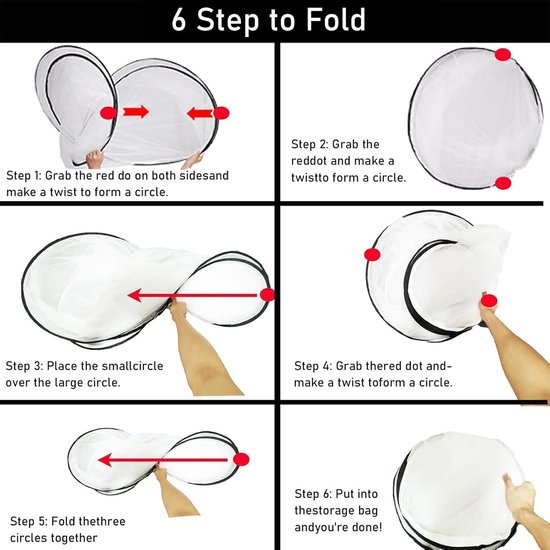 6 Step to Fold

Step 1: Grab the red do on both sidesand make a twist to form a circle.

Step 2: Grab the reddot and make a twistto form a circle.

Step 3: Place the smallcircle over the large circle.

Step 4: Grab thered dot and-make a twist toform a circle.

Step 5: Fold thethree circles together

Step 6: Put into thestorage bag andyou're done!