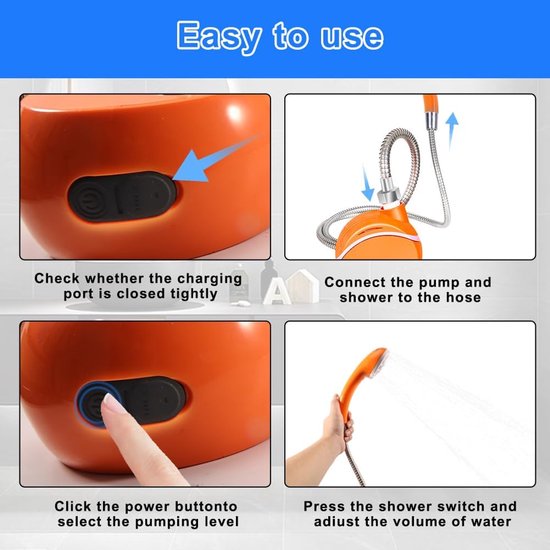 Easy to use

Check whether the charging port is closed tightly

Connect the pump and shower to the hose

Click the power buttonto select the pumping level

Press the shower switch and adiust the volume of water