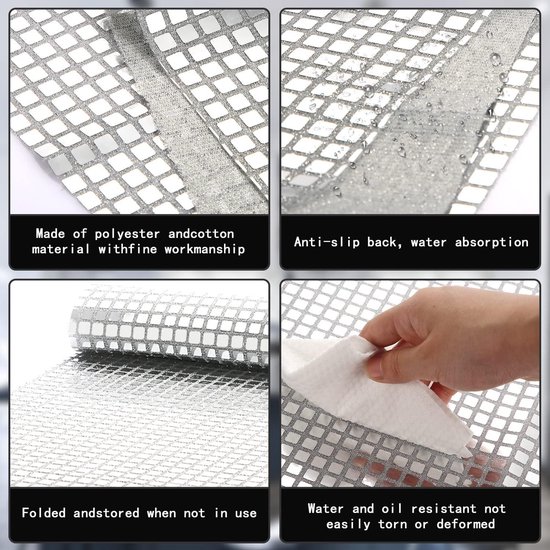 Made of polyester andcotton material withfine workmanship

Anti-slip back, water absorption

Folded andstored when not in use

Water and oil resistant not easily torn or deformed