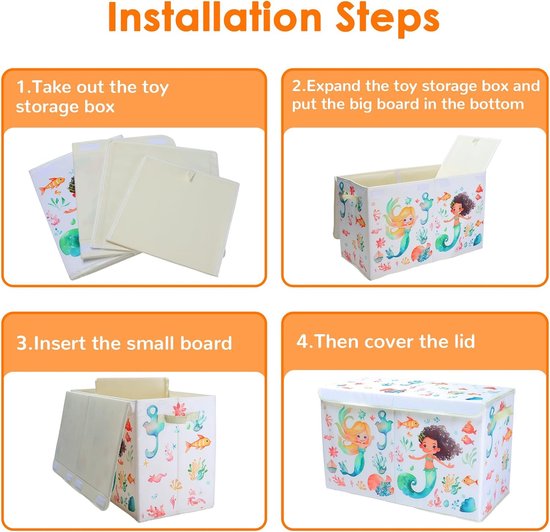 Installation Steps

1.Take out the toy storage box

2.Expand the toy storage box and put the big board in the bottom

3.Insert the small board

4.Then cover the lid