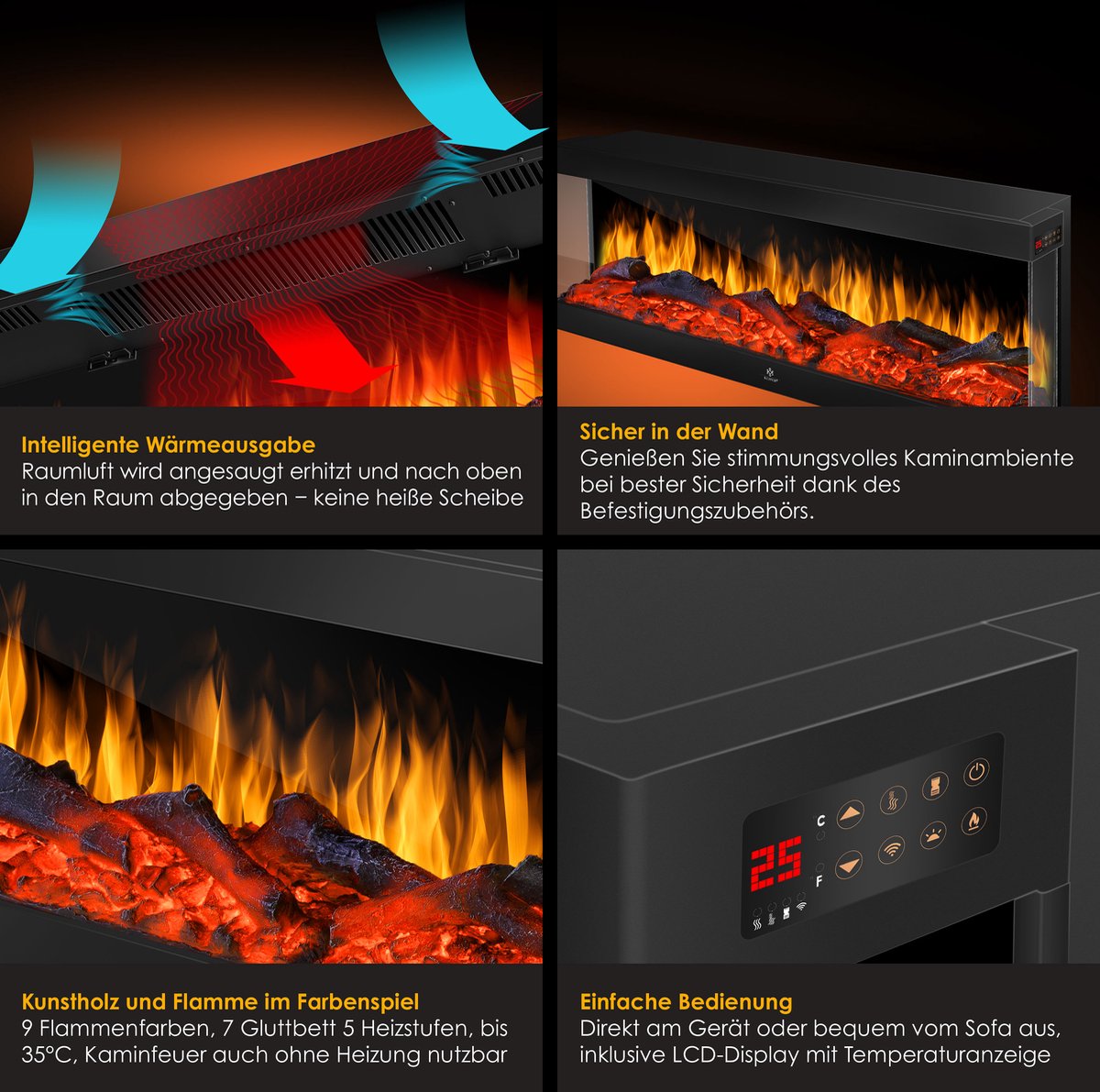 Intelligente Wärmeausgabe
Raumluft wird angesaugt erhitzt und nach oben in den Raum abgegeben – keine heiße Scheibe

Sicher in der Wand
Genießen Sie stimmungsvolles Kaminambiente bei bester Sicherheit dank des Befestigungszubehörs.

Kunstholz und Flamme im Farbenspiel
9 Flammenfarben, 7 Gluttbett 5 Heizstufen, bis 35°C, Kaminfeuer auch ohne Heizung nutzbar

C
25
F

Einfache Bedienung
Direkt am Gerät oder bequem vom Sofa aus, inklusive LCD-Display mit Temperaturanzeige