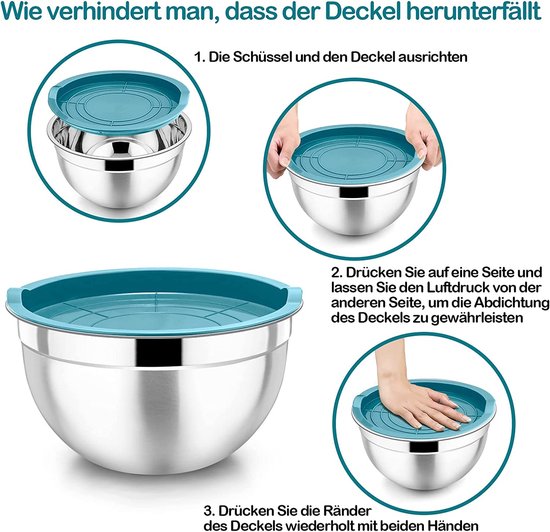 Wie verhindert man, dass der Deckel herunterfällt

1. Die Schüssel und den Deckel ausrichten

2. Drücken Sie auf eine Seite und lassen Sie den Luftdruck von der anderen Seite, um die Abdichtung des Deckels zu gewährleisten

3. Drücken Sie die Ränder des Deckels wiederholt mit beiden Händen