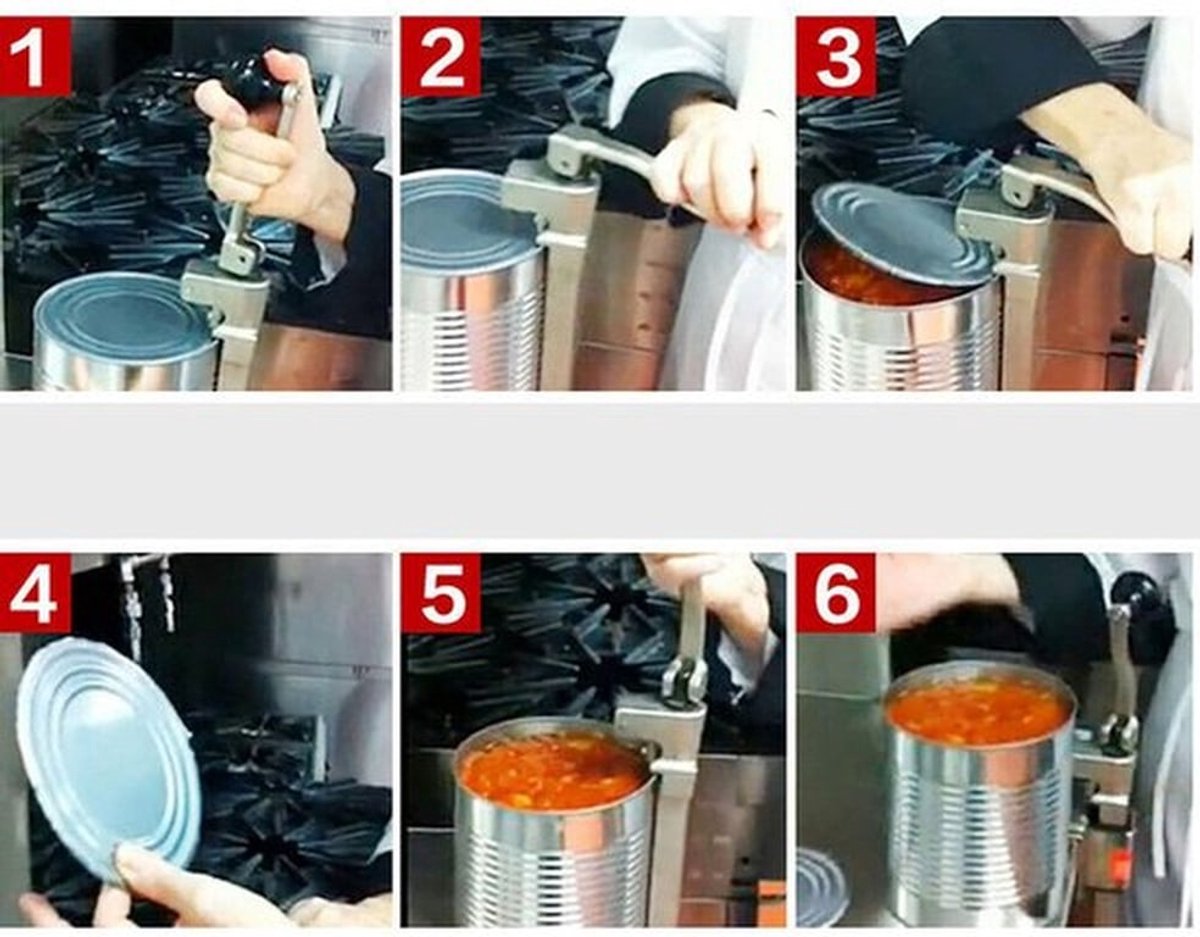 1

2

3

4

5

6