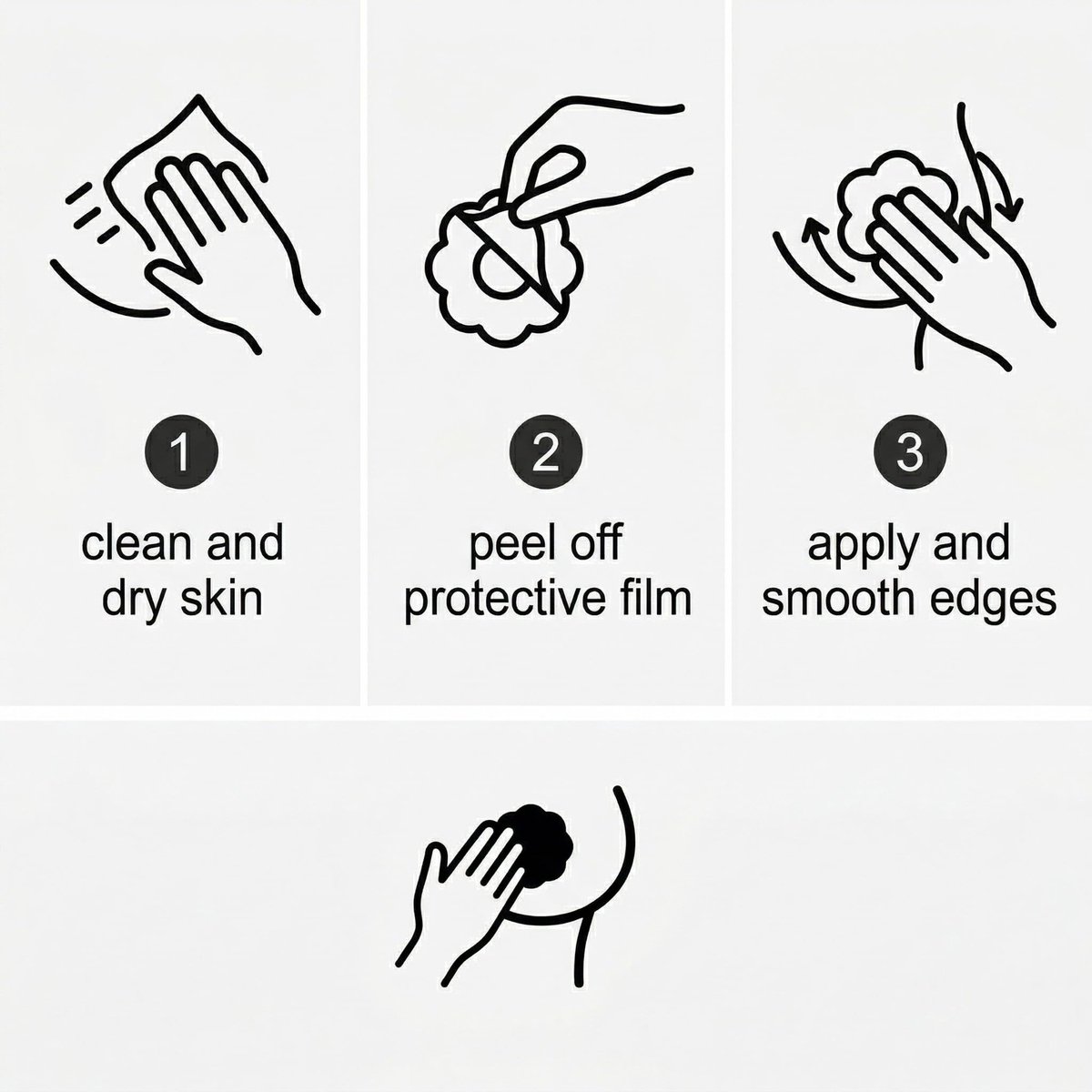 1
clean and dry skin

2
peel off protective film

3
apply and smooth edges