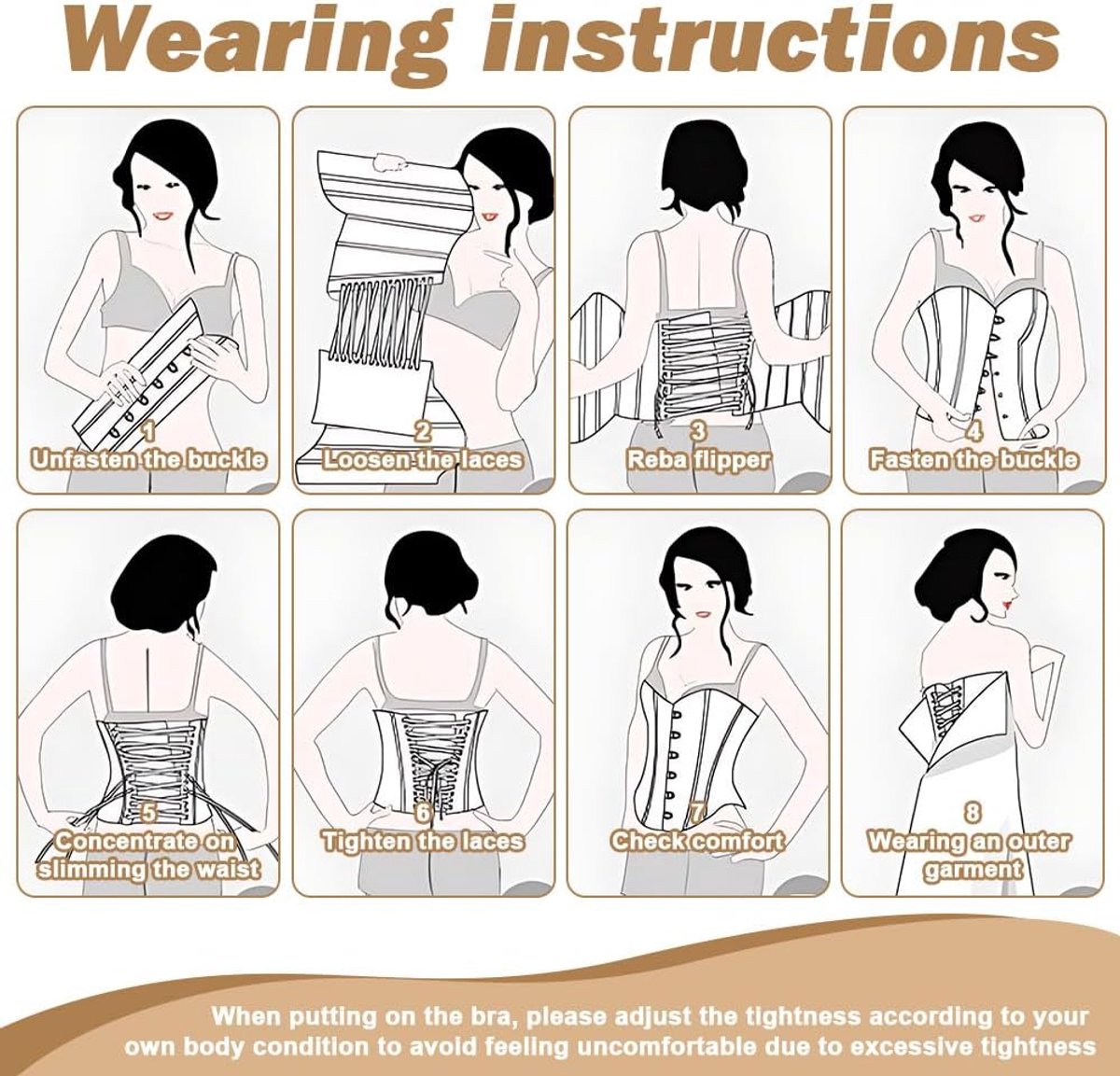 Wearing instructions

1
Unfasten the buckle

2
Loosen the laces

3
Reba flipper

4
Fasten the buckle

5
Concentrate on slimming the waist

6
Tighten the laces

7
Check comfort

8
Wearing an outer garment

When putting on the bra, please adjust the tightness according to your own body condition to avoid feeling uncomfortable due to excessive tightness