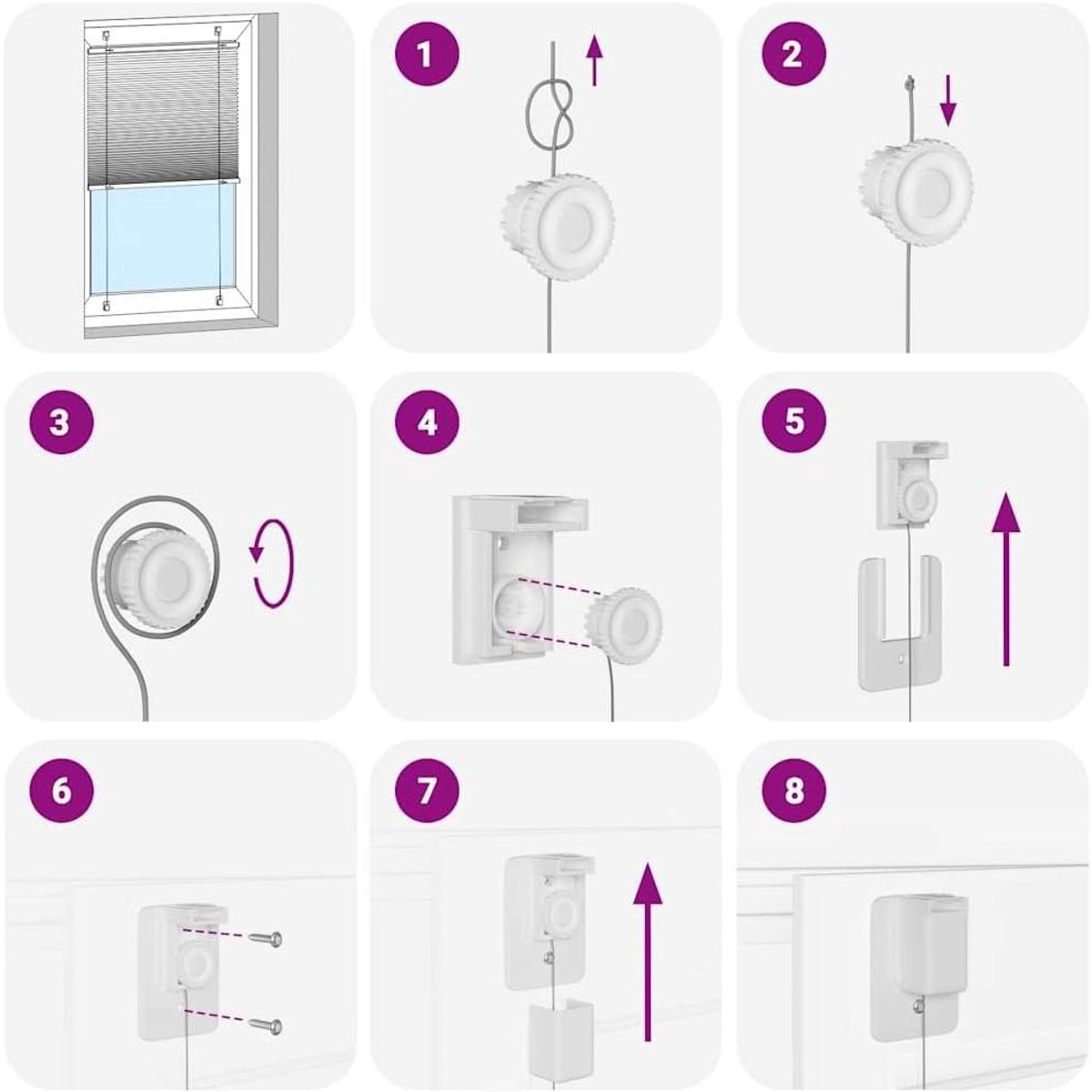 1

2

3

4

5

6

7

8