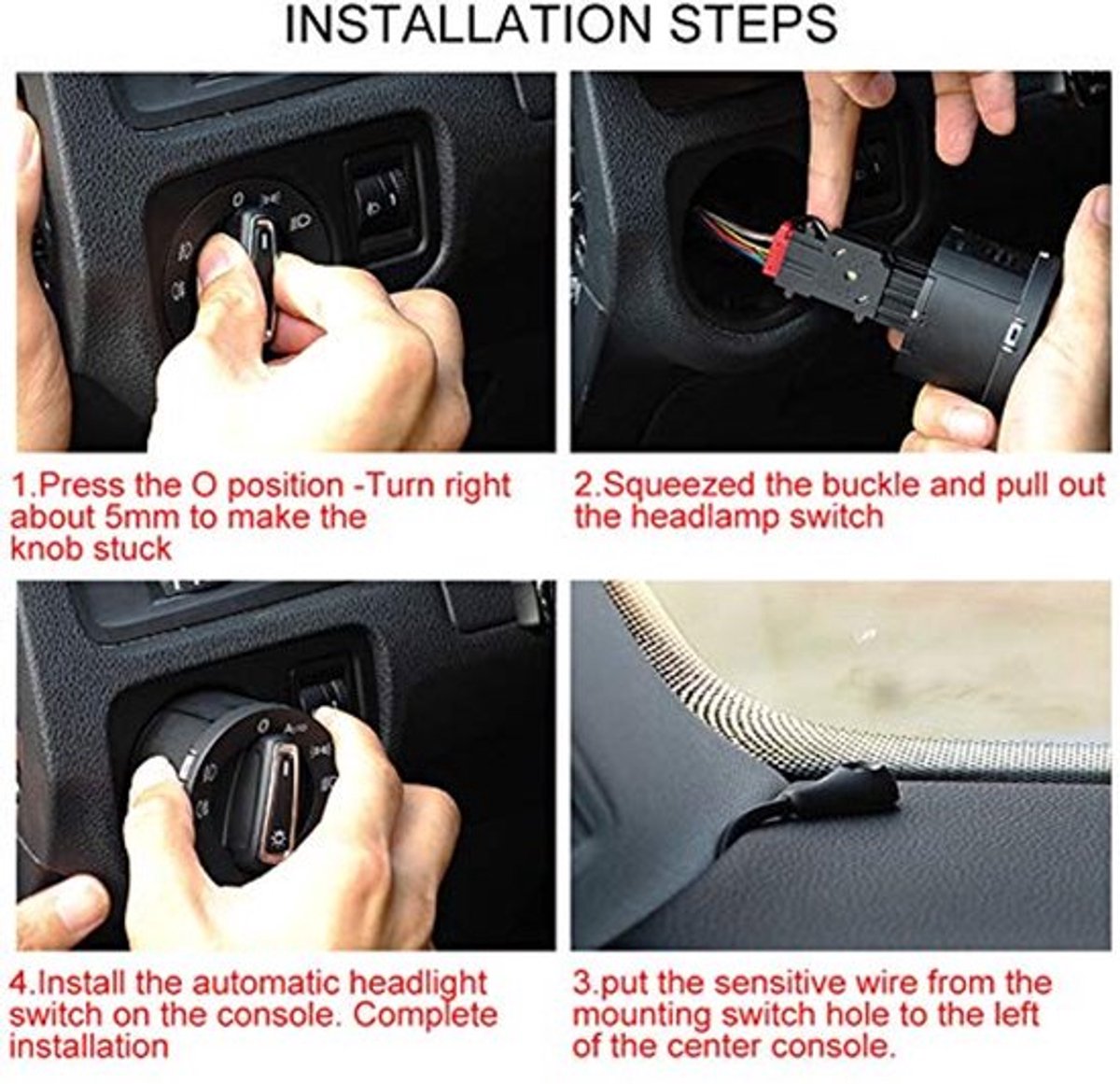 INSTALLATION STEPS

1.Press the O position -Turn right about 5mm to make the knob stuck

2.Squeezed the buckle and pull out the headlamp switch

4.Install the automatic headlight switch on the console. Complete installation

3.put the sensitive wire from the mounting switch hole to the left of the center console.