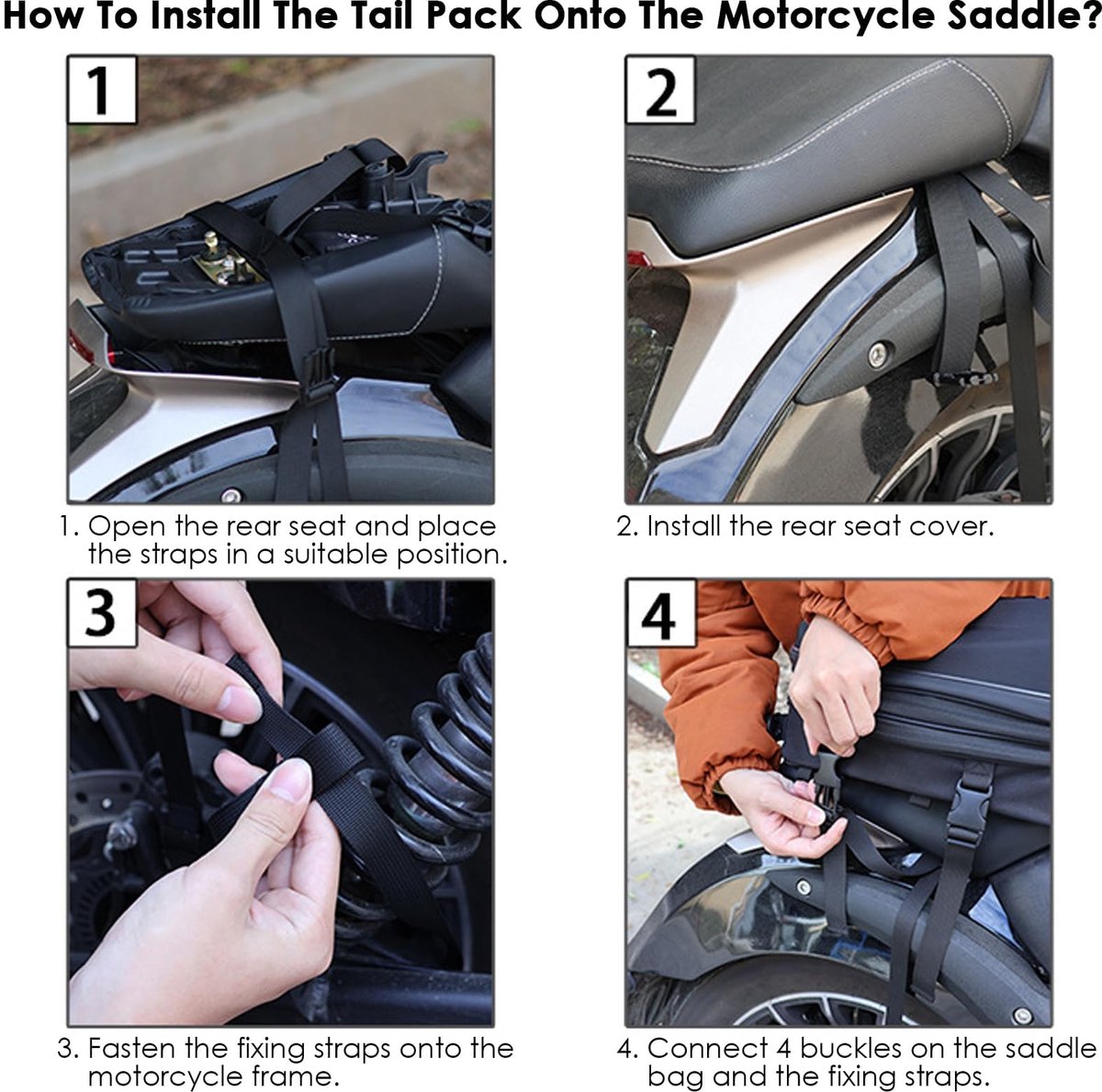 How To Install The Tail Pack Onto The Motorcycle Saddle?

1

1. Open the rear seat and place the straps in a suitable position.

2

2. Install the rear seat cover.

3

3. Fasten the fixing straps onto the motorcycle frame.

4

4. Connect 4 buckles on the saddle bag and the fixing straps.