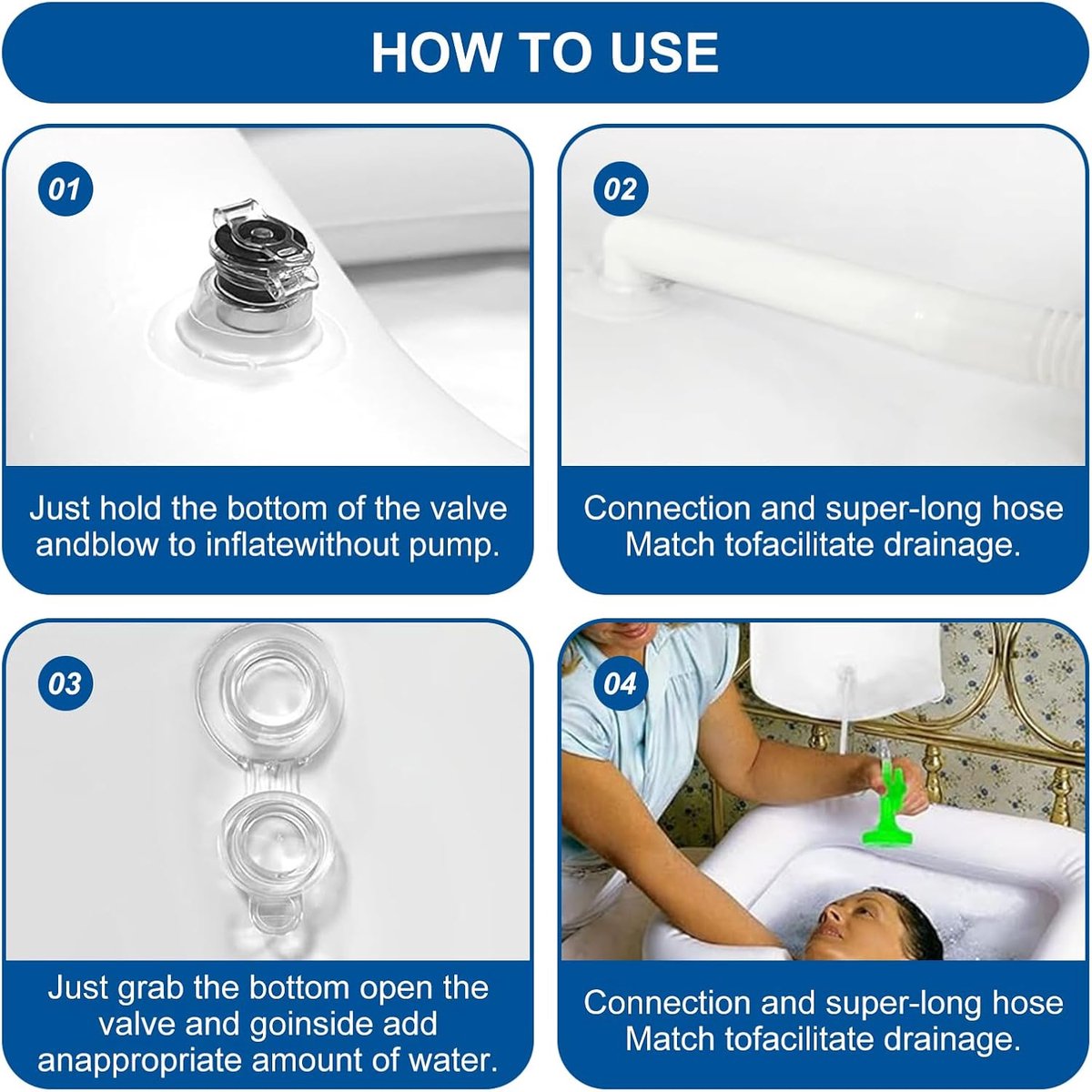 HOW TO USE

01

Just hold the bottom of the valve andblow to inflatewithout pump.

02

Connection and super-long hose Match tofacilitate drainage.

03

Just grab the bottom open the valve and goinside add anappropriate amount of water.

04

Connection and super-long hose Match tofacilitate drainage.