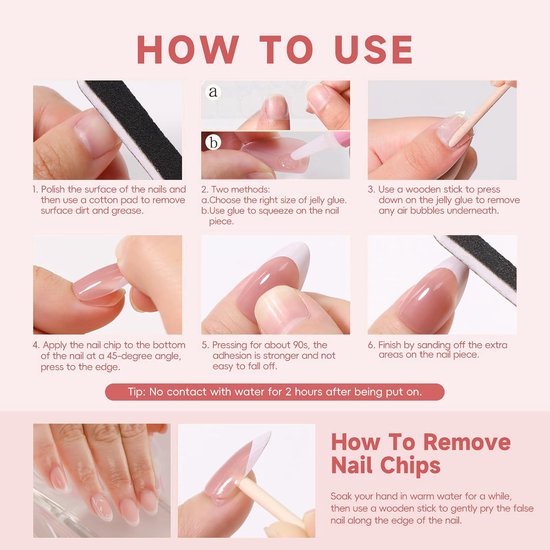 HOW TO USE

1. Polish the surface of the nails and then use a cotton pad to remove surface dirt and grease.

a

b

2. Two methods:
a.Choose the right size of jelly glue.
b.Use glue to squeeze on the nail piece.

3. Use a wooden stick to press down on the jelly glue to remove any air bubbles underneath.

4. Apply the nail chip to the bottom of the nail at a 45-degree angle, press to the edge.

5. Pressing for about 90s, the adhesion is stronger and not easy to fall off.

6. Finish by sanding off the extra areas on the nail piece.

Tip: No contact with water for 2 hours after being put on.

How To Remove Nail Chips

Soak your hand in warm water for a while, then use a wooden stick to gently pry the false nail along the edge of the nail.