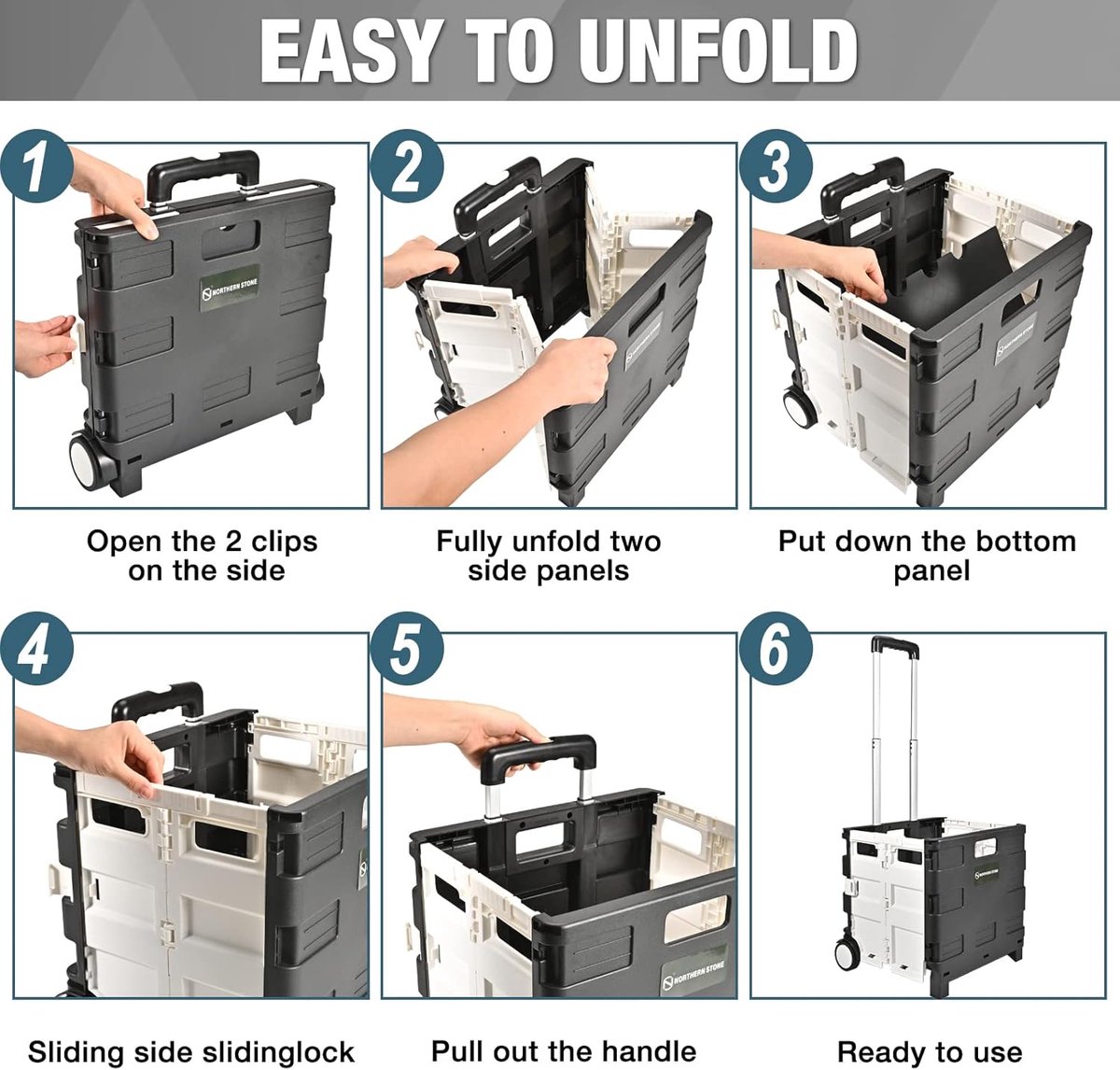 EASY TO UNFOLD

1
NORTHERN STONE
Open the 2 clips on the side

2
NORTHERN STONE
Fully unfold two side panels

3
NORTHERN STONE
Put down the bottom panel

4
Sliding side slidinglock

5
NORTHERN STONE
Pull out the handle

6
NORTHERN STONE
Ready to use